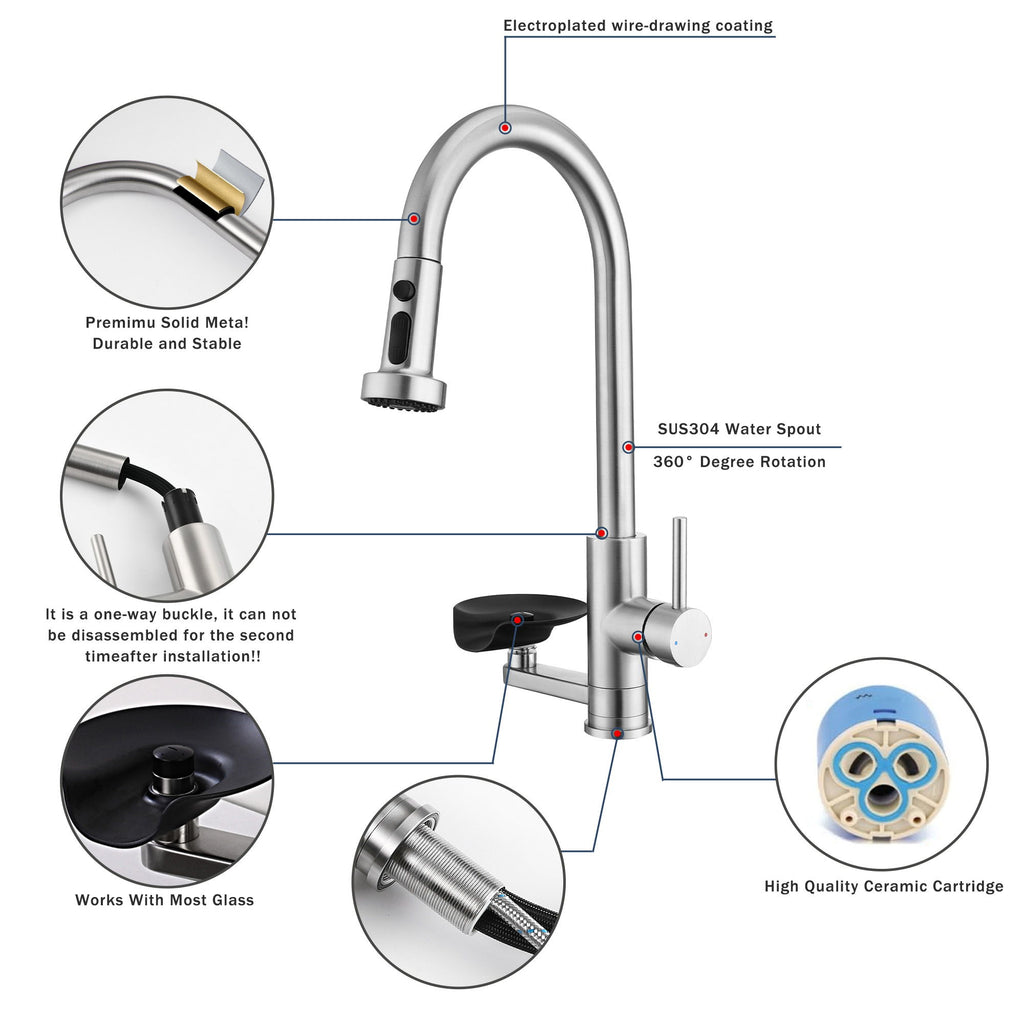 Electroplated wire-drawing coating

Premimu Solid Meta! Durable and Stable

SUS304 Water Spout

360° Degree Rotation

It is a one-way buckle, it can not be disassembled for the second timeafter installation!!

Works With Most Glass

High Quality Ceramic Cartridge