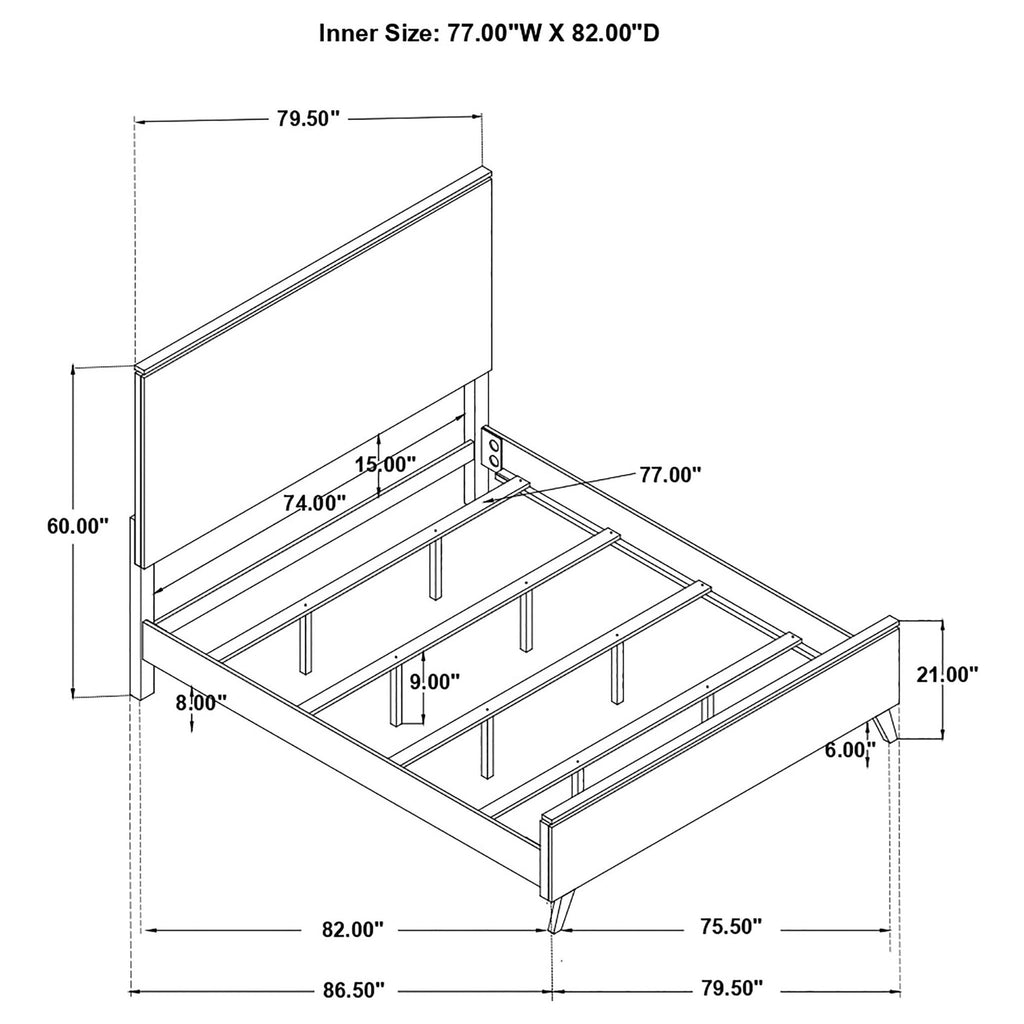 Inner Size: 77.00"W X 82.00"D

79.50"

60.00"

15.00"

74.00"

77.00"

9.00"

8.00"

21.00"

6.00"

82.00"

75.50"

86.50"

79.50"