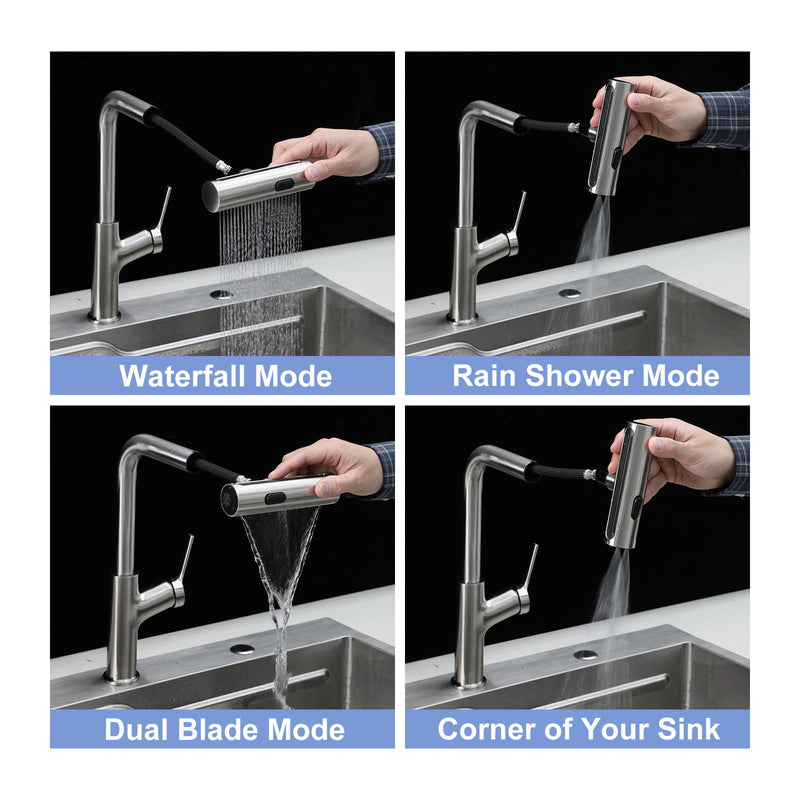 Waterfall Mode

Rain Shower Mode

Dual Blade Mode

Corner of Your Sink