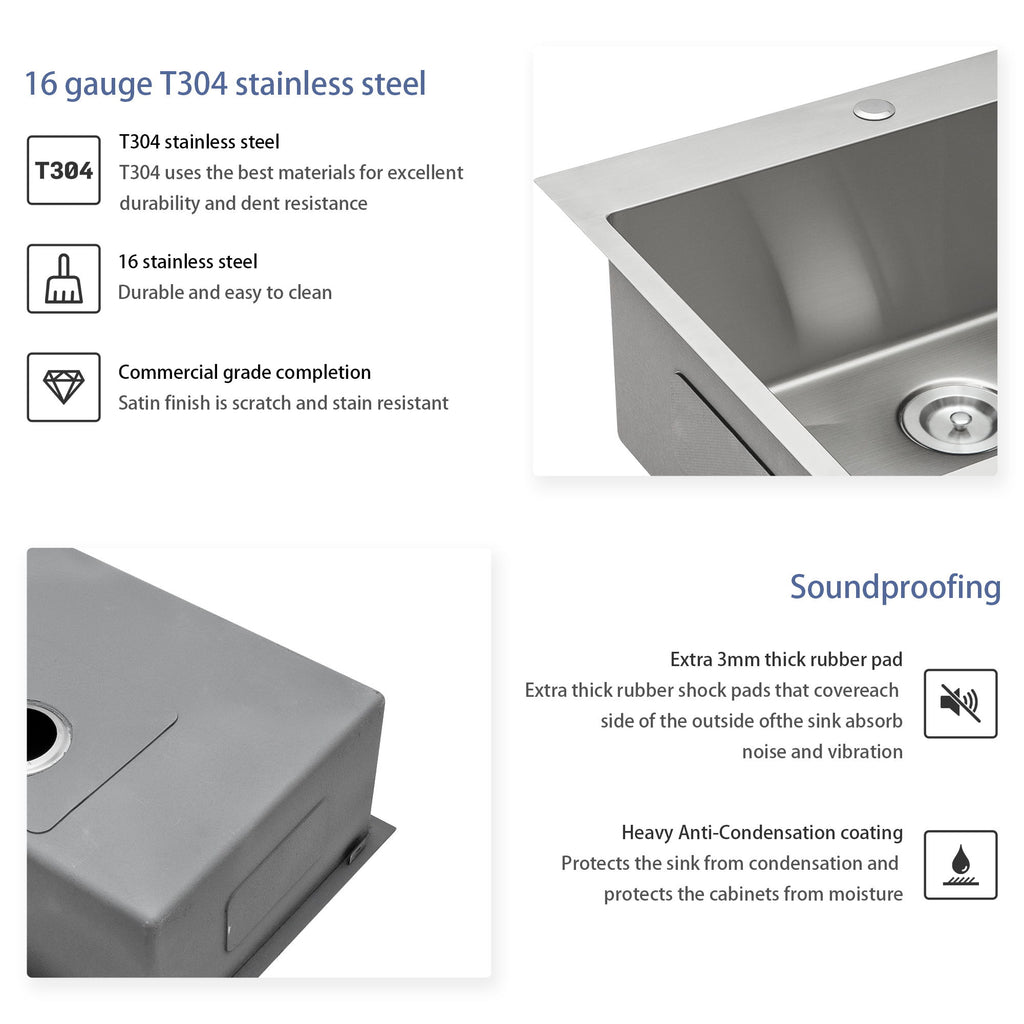 16 gauge T304 stainless steel

T304

T304 stainless steel
T304 uses the best materials for excellent durability and dent resistance

16 stainless steel
Durable and easy to clean

Commercial grade completion
Satin finish is scratch and stain resistant

Soundproofing

Extra 3mm thick rubber pad
Extra thick rubber shock pads that covereach side of the outside ofthe sink absorb noise and vibration

Heavy Anti-Condensation coating
Protects the sink from condensation and protects the cabinets from moisture