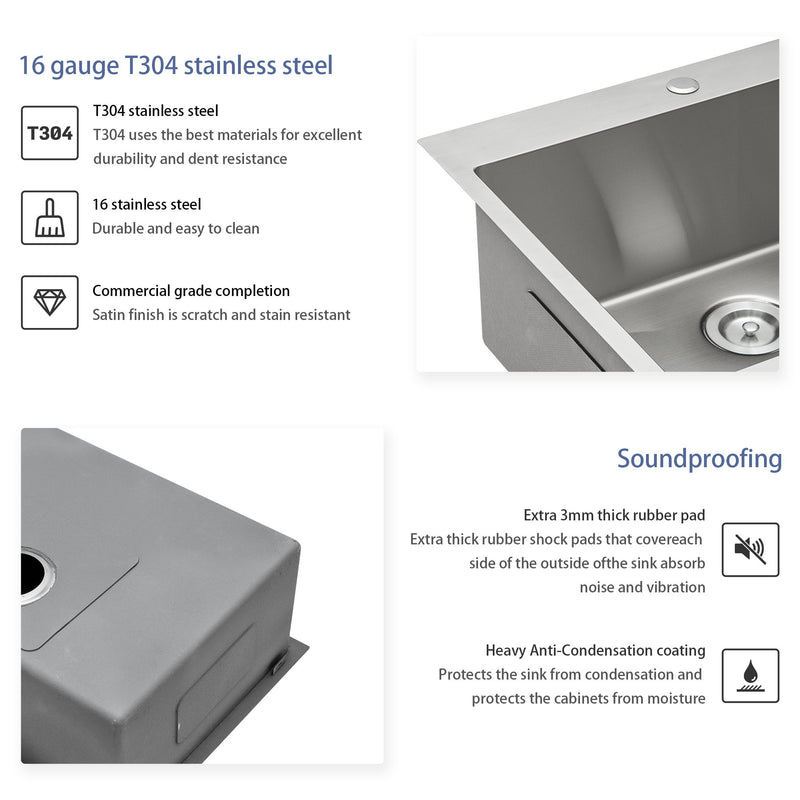 16 gauge T304 stainless steel

T304

T304 stainless steel
T304 uses the best materials for excellent durability and dent resistance

16 stainless steel
Durable and easy to clean

Commercial grade completion
Satin finish is scratch and stain resistant

Soundproofing

Extra 3mm thick rubber pad
Extra thick rubber shock pads that covereach side of the outside ofthe sink absorb noise and vibration

Heavy Anti-Condensation coating
Protects the sink from condensation and protects the cabinets from moisture