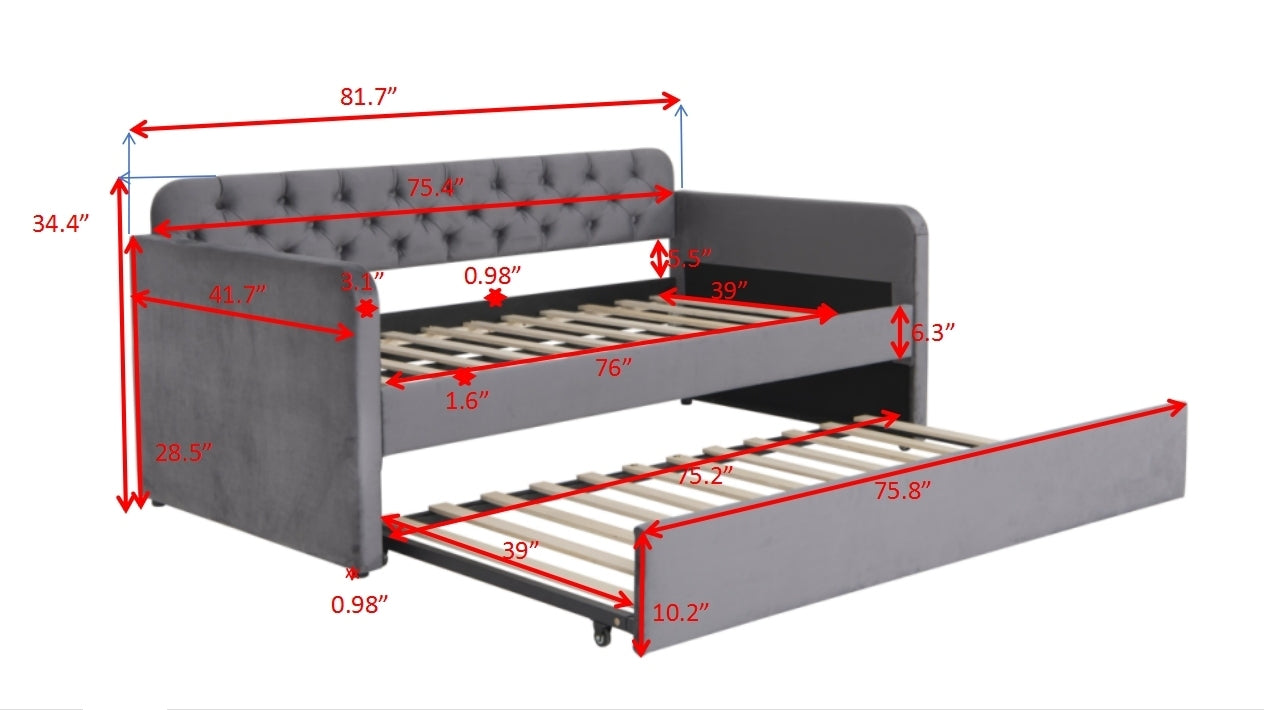 81.7”

34.4”

75.4”

5.5”

3.1”

0.98”

41.7”

39”

6.3”

76”

1.6”

28.5”

75.2”

75.8”

39”

0.98”

10.2”