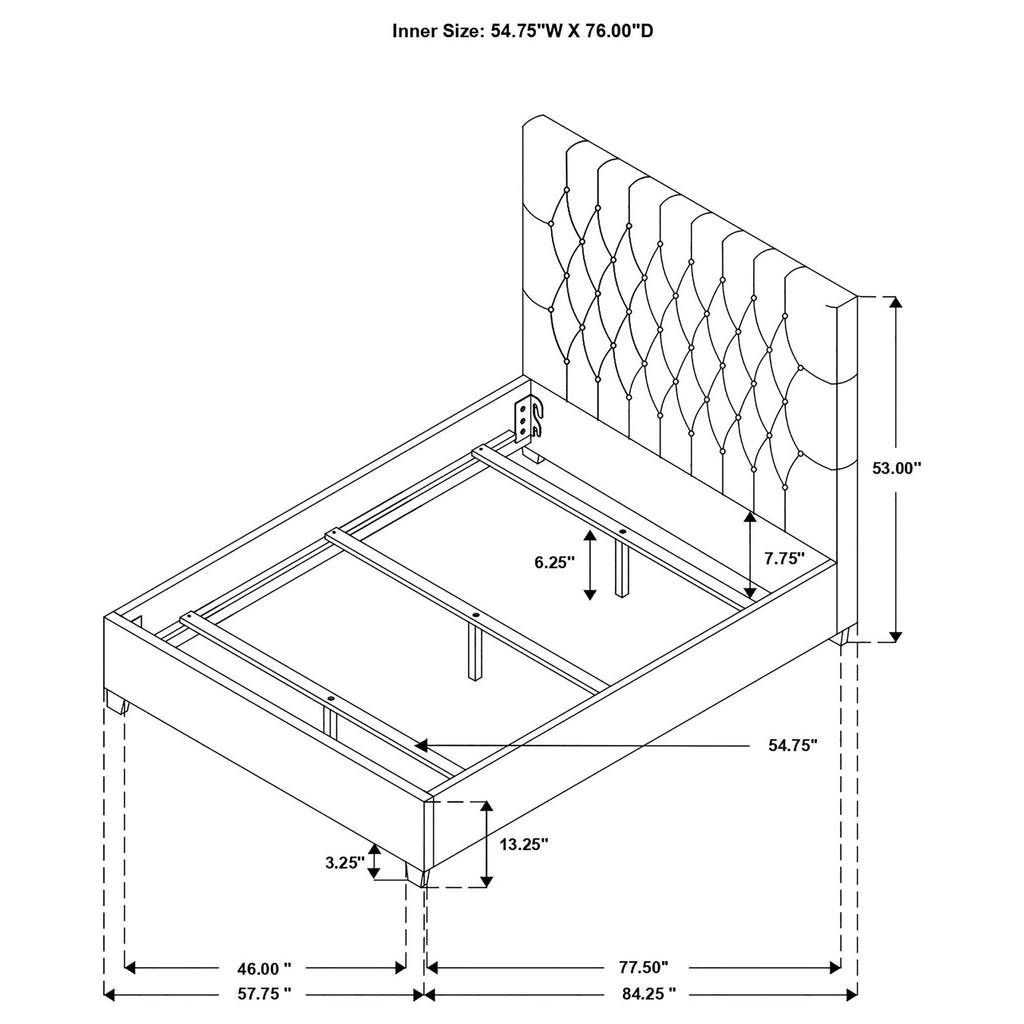 Inner Size: 54.75"W X 76.00"D

53.00"

6.25"

7.75"

54.75"

13.25"

3.25"

46.00 "

77.50"

57.75 "

84.25 "