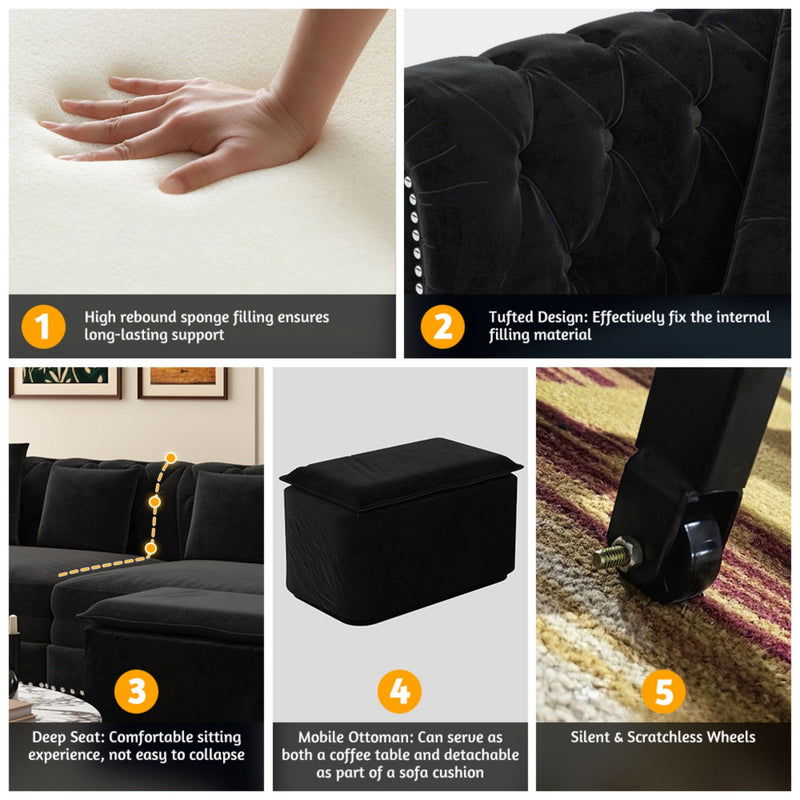 1
High rebound sponge filling ensures long-lasting support

2
Tufted Design: Effectively fix the internal filling material

3
Deep Seat: Comfortable sitting experience, not easy to collapse

4
Mobile Ottoman: Can serve as both a coffee table and detachable as part of a sofa cushion

5
Silent & Scratchless Wheels