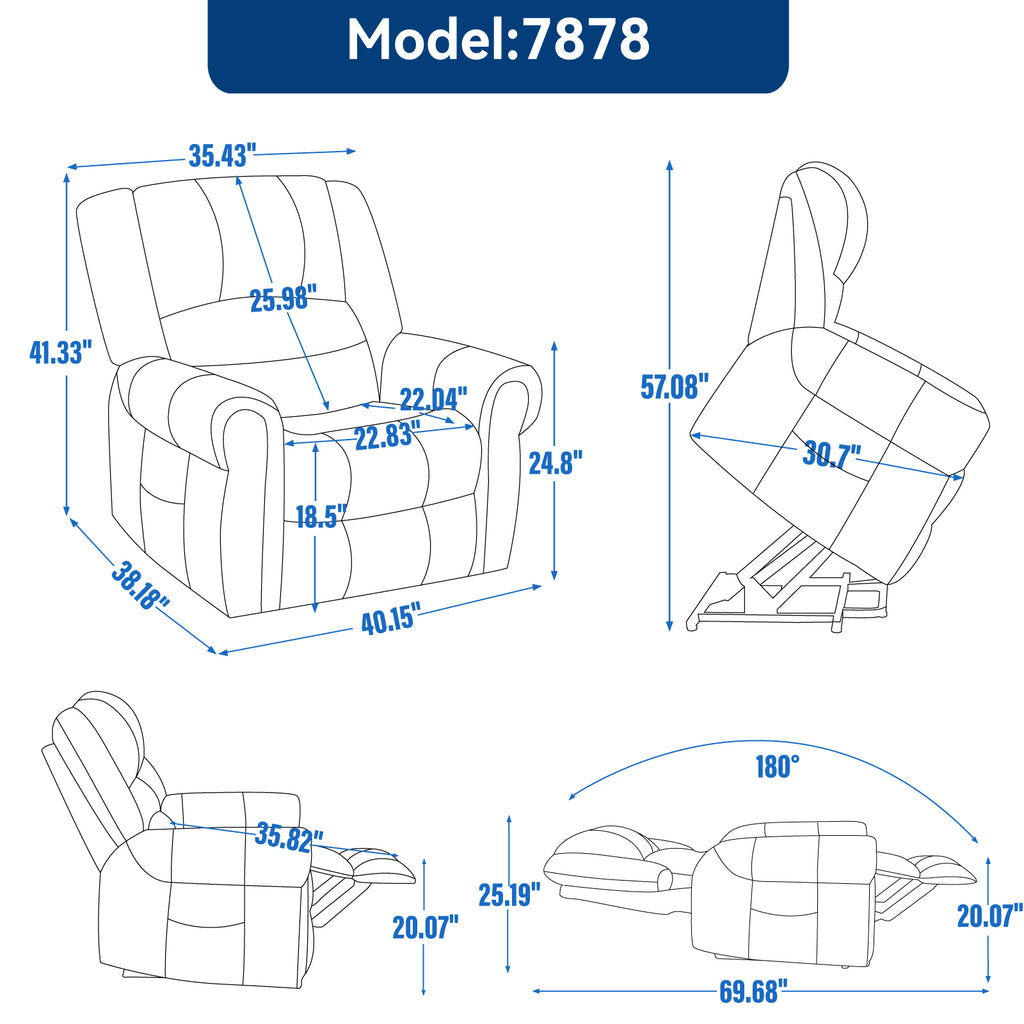 Model:7878

35.43"
25.98"
41.33"
22.04"
22.83"
24.8"
18.5"
38.18"
40.15"

57.08"
30.7"

35.82"
20.07"

180°
25.19"
20.07"
69.68"