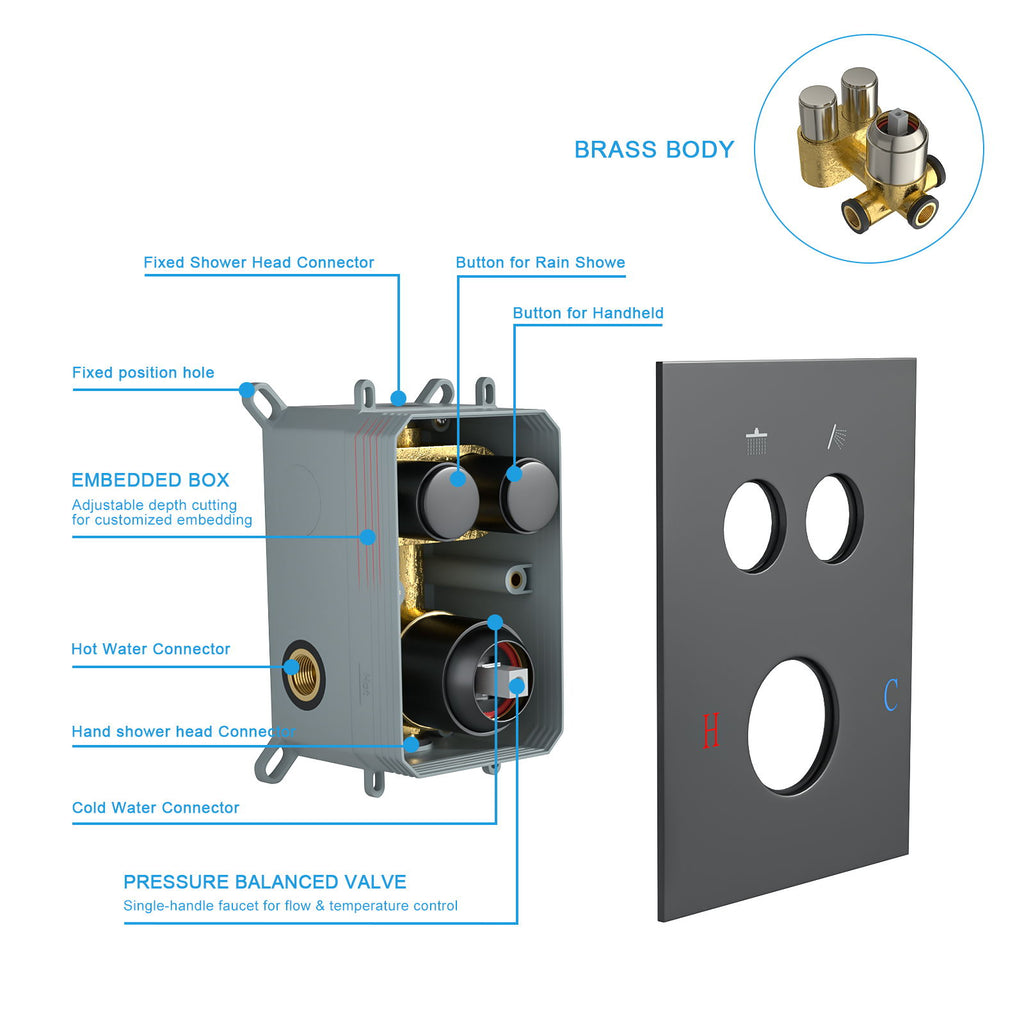 BRASS BODY

Fixed Shower Head Connector

Button for Rain Showe

Button for Handheld

Fixed position hole

EMBEDDED BOX
Adjustable depth cutting for customized embedding

Hot Water Connector

Hand shower head Connector

Cold Water Connector

PRESSURE BALANCED VALVE
Single-handle faucet for flow & temperature control

H

C