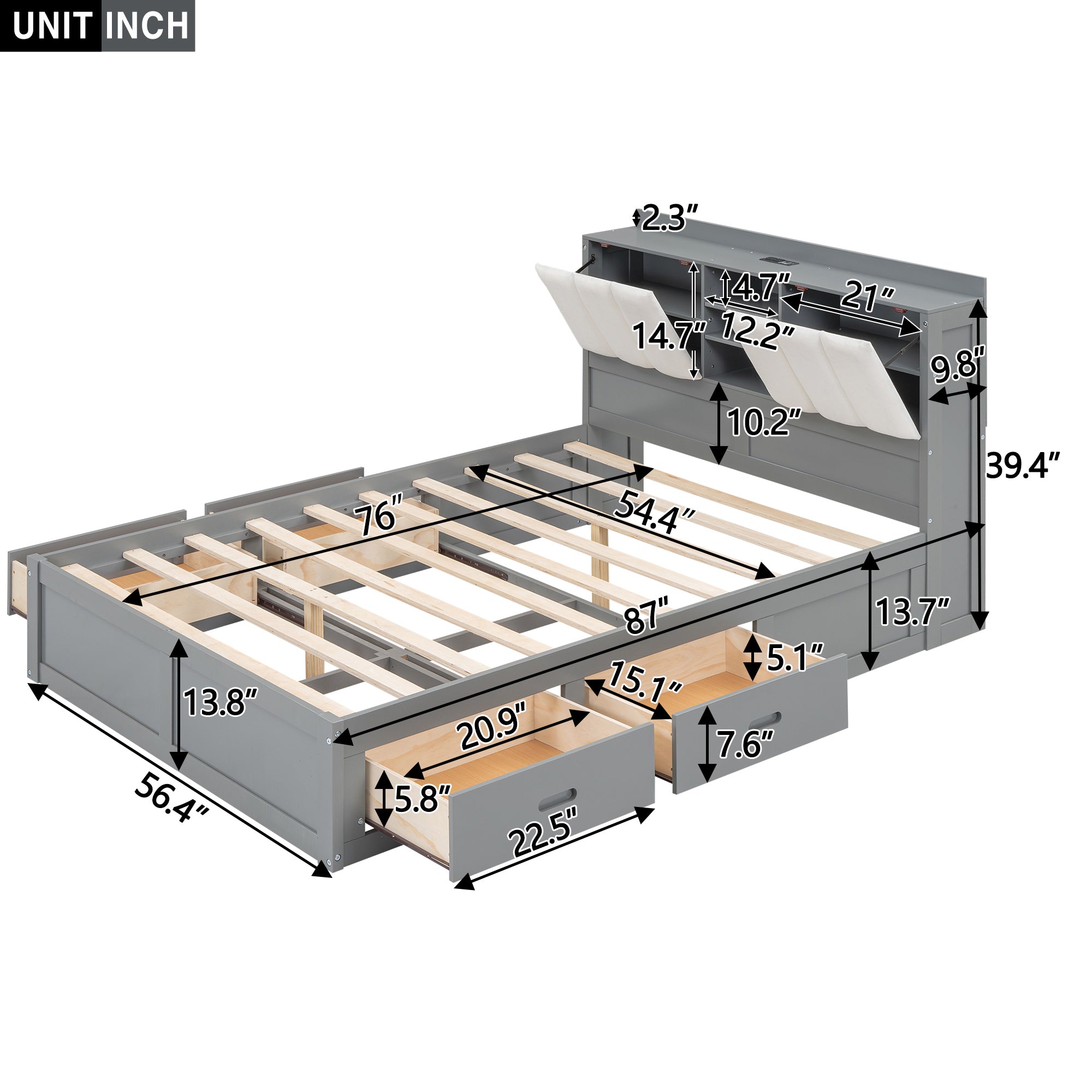 UNIT INCH

2.3″
4.7″
21″
14.7″
12.2″
9.8″
10.2″
39.4″
76″
54.4″
87″
13.7″
5.1″
15.1″
13.8″
20.9″
7.6″
56.4″
5.8″
22.5″