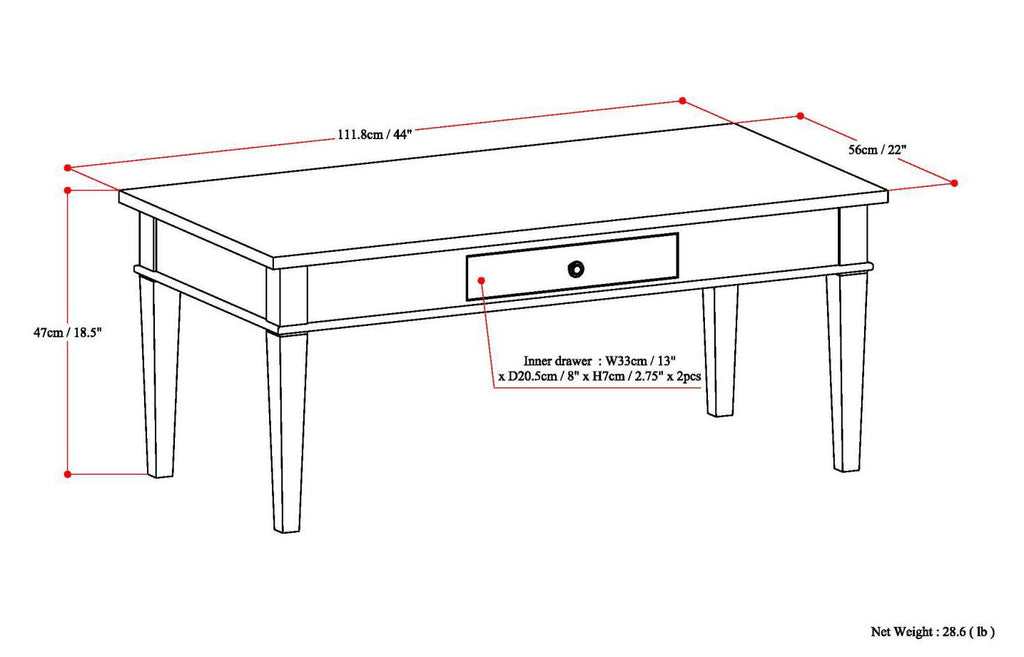 111.8cm / 44"

56cm / 22"

47cm / 18.5"

Inner drawer : W33cm / 13" x D20.5cm / 8" x H7cm / 2.75" x 2pcs

Net Weight : 28.6 ( lb )