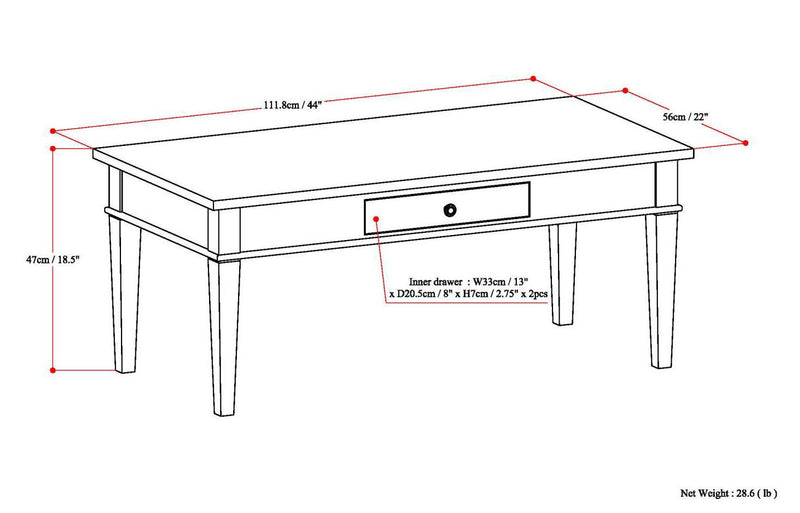 111.8cm / 44"

56cm / 22"

47cm / 18.5"

Inner drawer : W33cm / 13" x D20.5cm / 8" x H7cm / 2.75" x 2pcs

Net Weight : 28.6 ( lb )