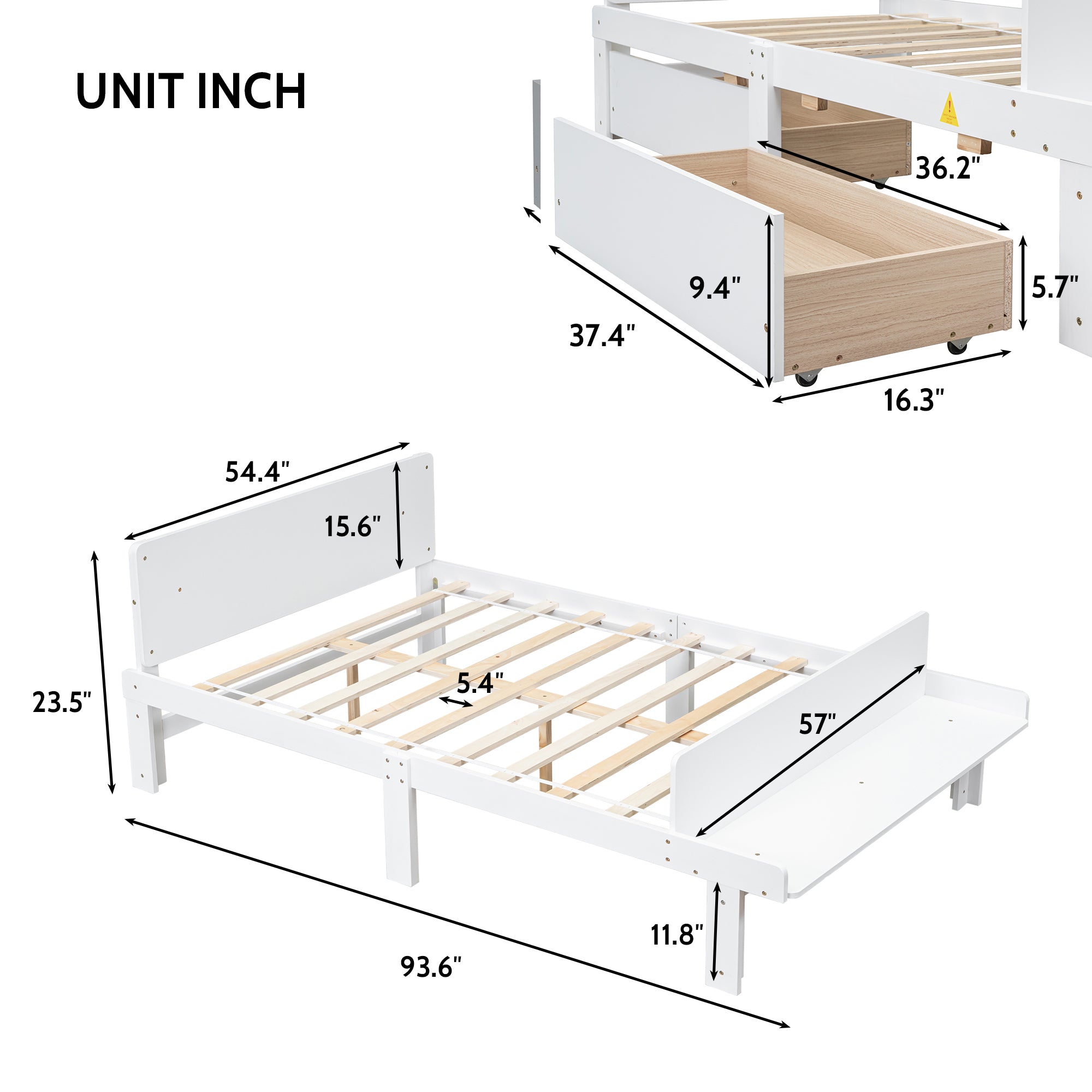 UNIT INCH

36.2"

9.4"

5.7"

37.4"

16.3"

54.4"

15.6"

23.5"

5.4"

57"

11.8"

93.6"