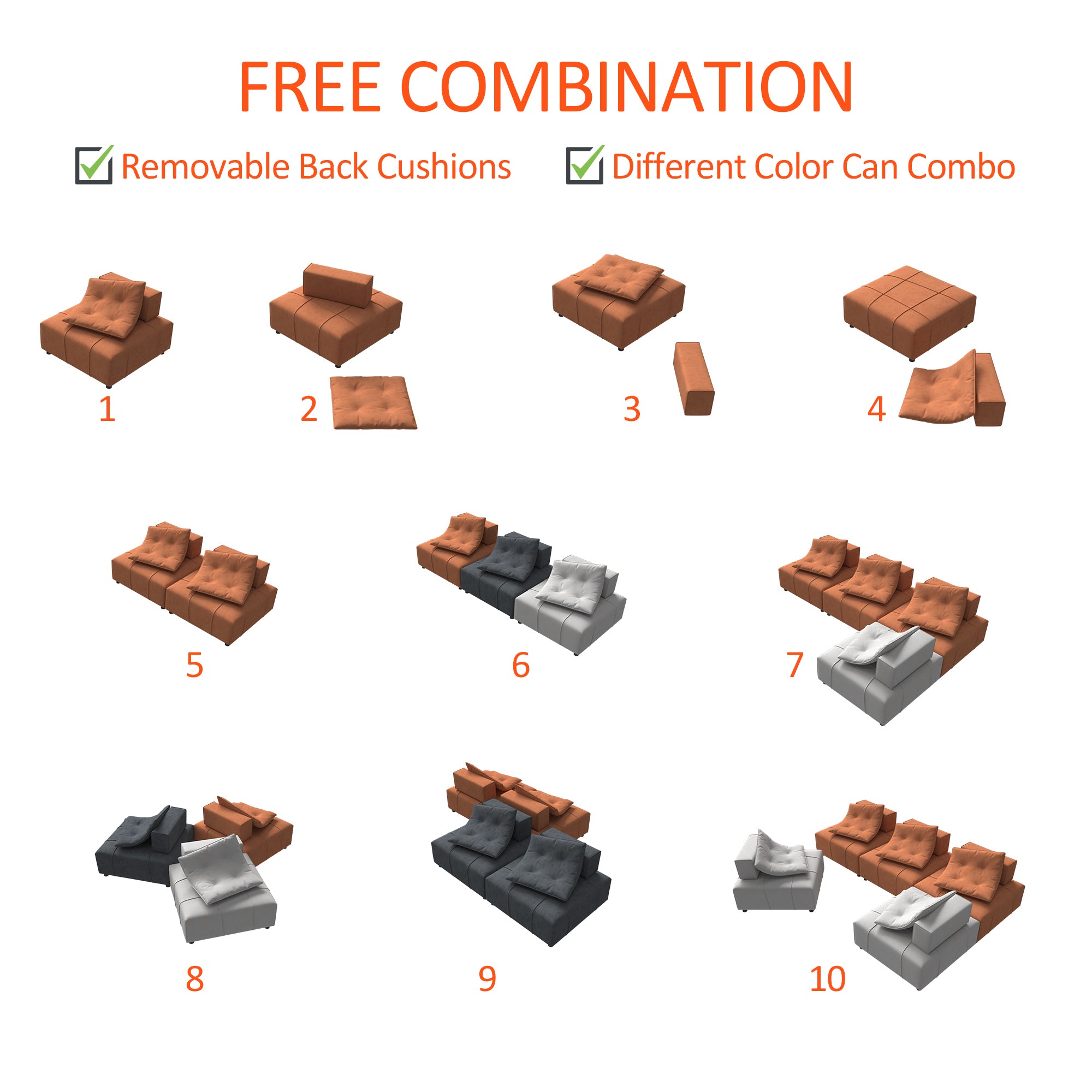 FREE COMBINATION

Removable Back Cushions

Different Color Can Combo

1

2

3

4

5

6

7

8

9

10