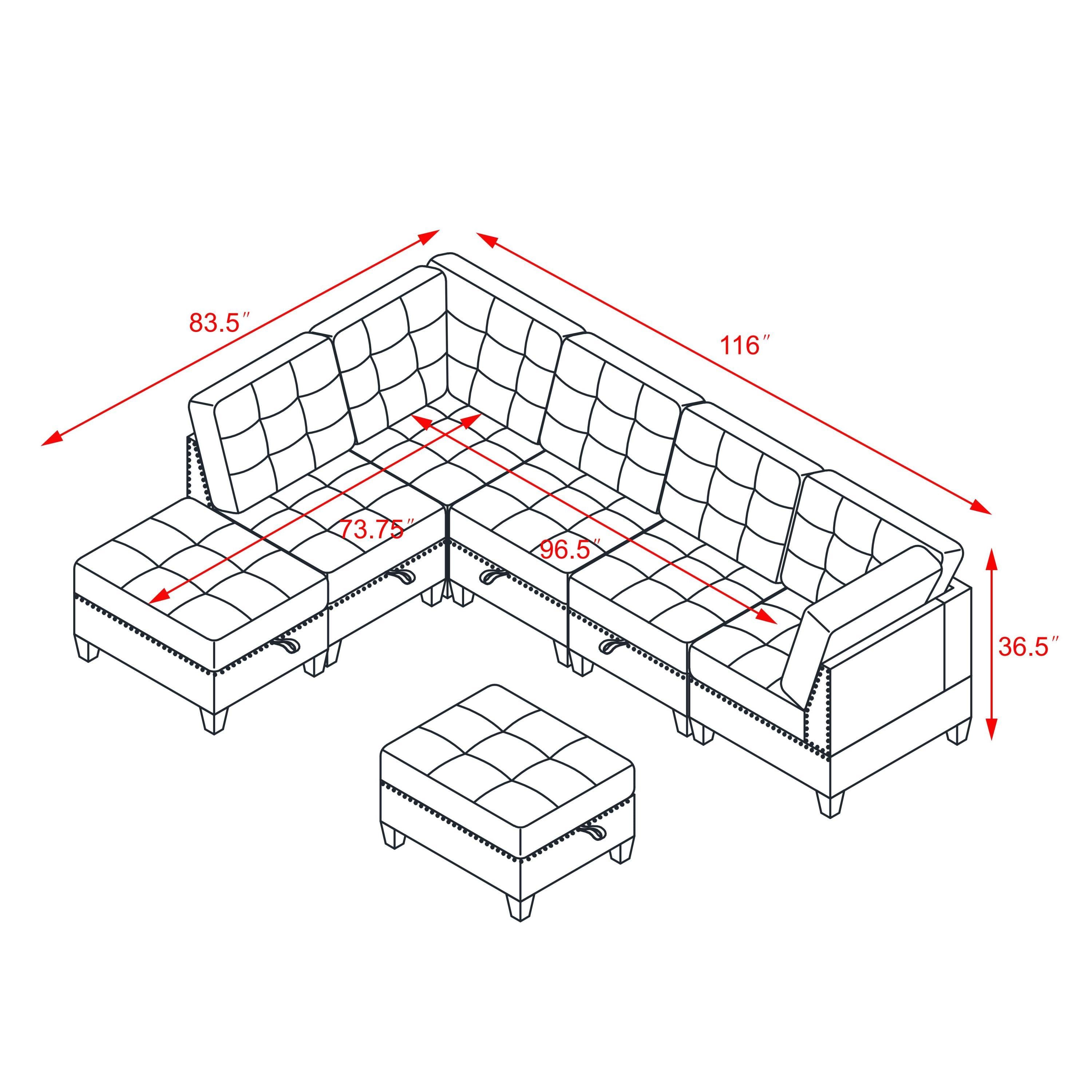 83.5″

116″

73.75″

96.5″

36.5″