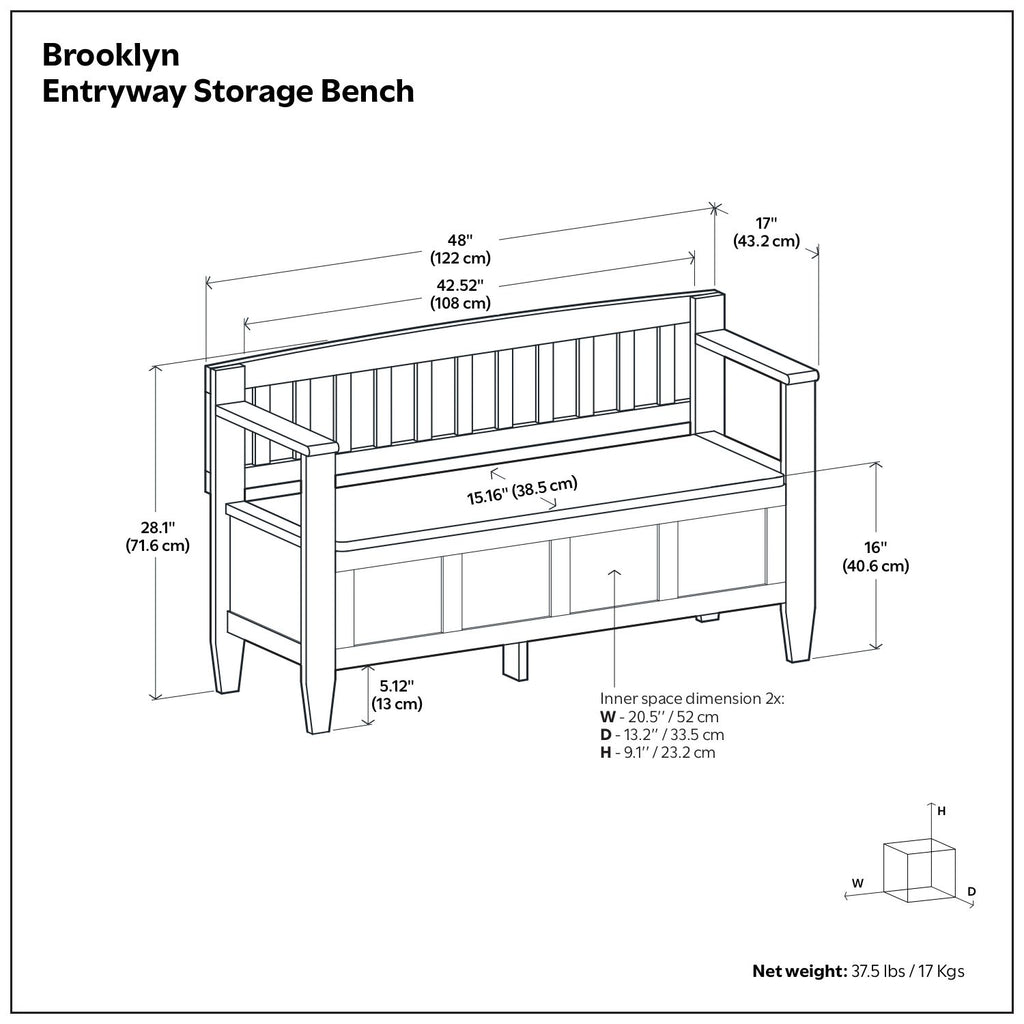 Brooklyn
Entryway Storage Bench

48"
(122 cm)

42.52"
(108 cm)

17"
(43.2 cm)

28.1"
(71.6 cm)

15.16" (38.5 cm)

16"
(40.6 cm)

5.12"
(13 cm)

Inner space dimension 2x:
W - 20.5'' / 52 cm
D - 13.2'' / 33.5 cm
H - 9.1'' / 23.2 cm

H
W
D

Net weight: 37.5 lbs / 17 Kgs