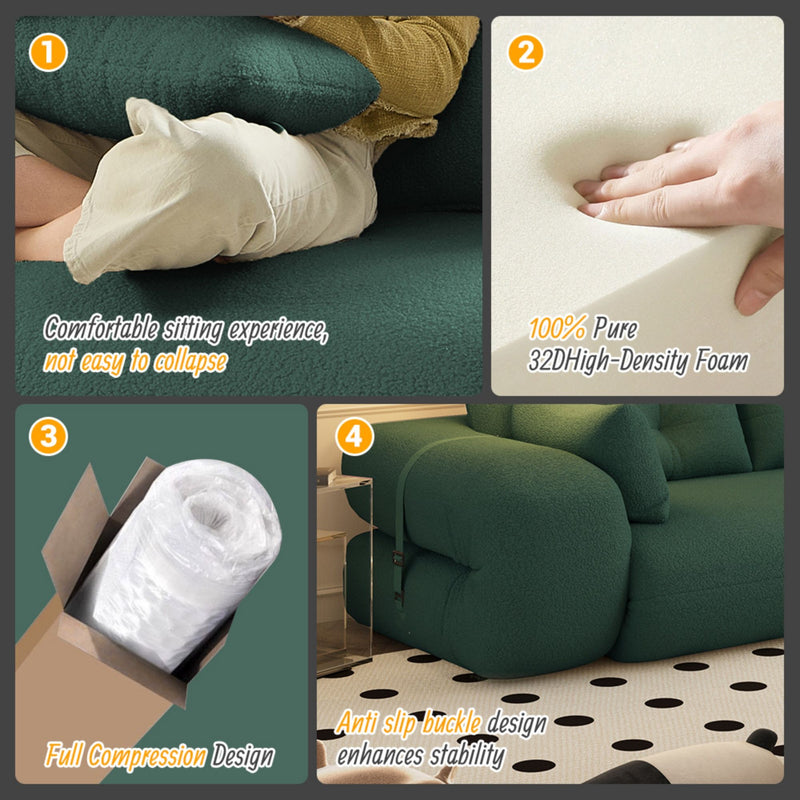 1

Comfortable sitting experience, not easy to collapse

2

100% Pure 32DHigh-Density Foam

3

Full Compression Design

4

Anti slip buckle design enhances stability