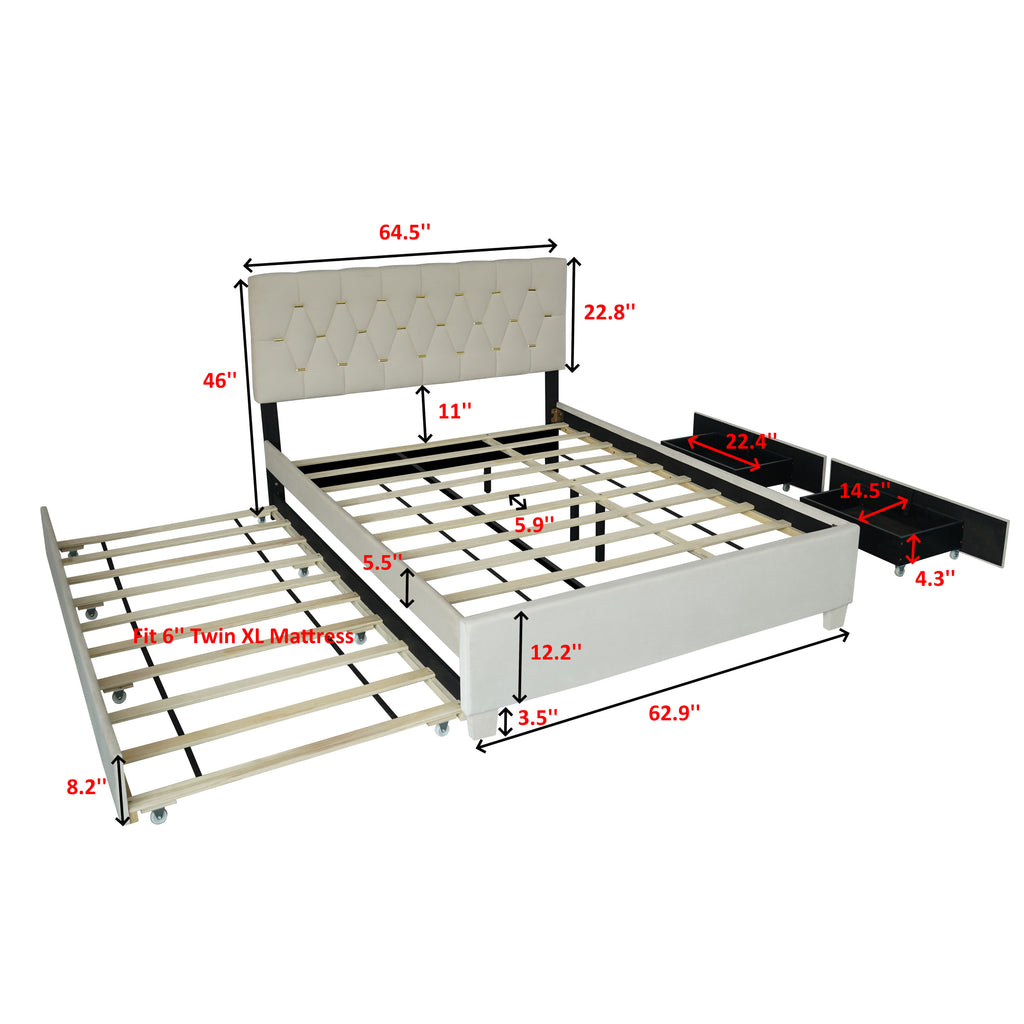 64.5''
22.8''
46''
11''
22.4''
14.5''
5.9''
5.5''
4.3''
Fit 6'' Twin XL Mattress
12.2''
3.5''
62.9''
8.2''