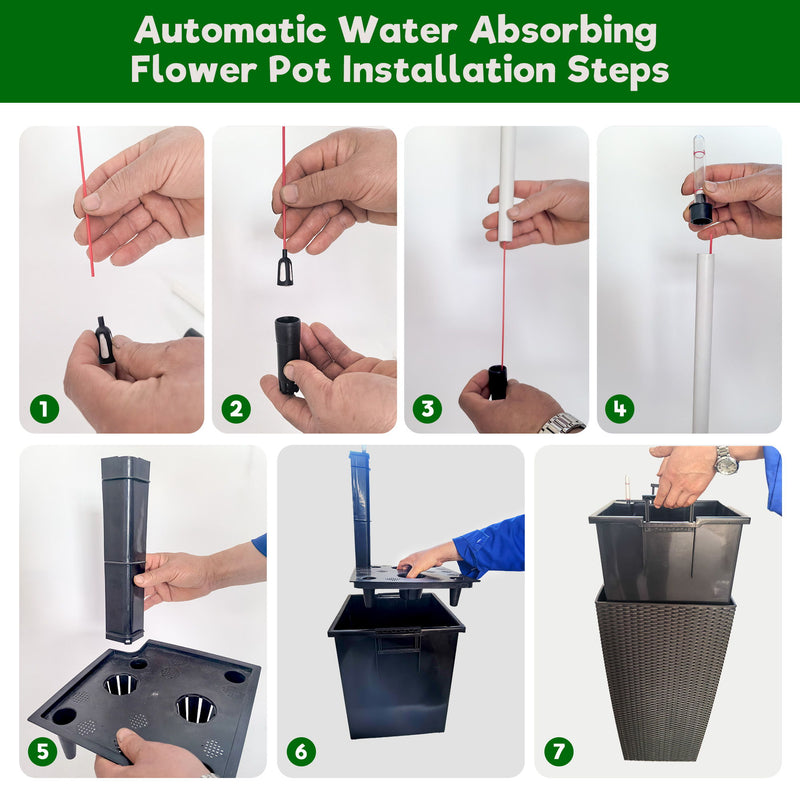 Automatic Water Absorbing Flower Pot Installation Steps

1

2

3

4

5

6

7