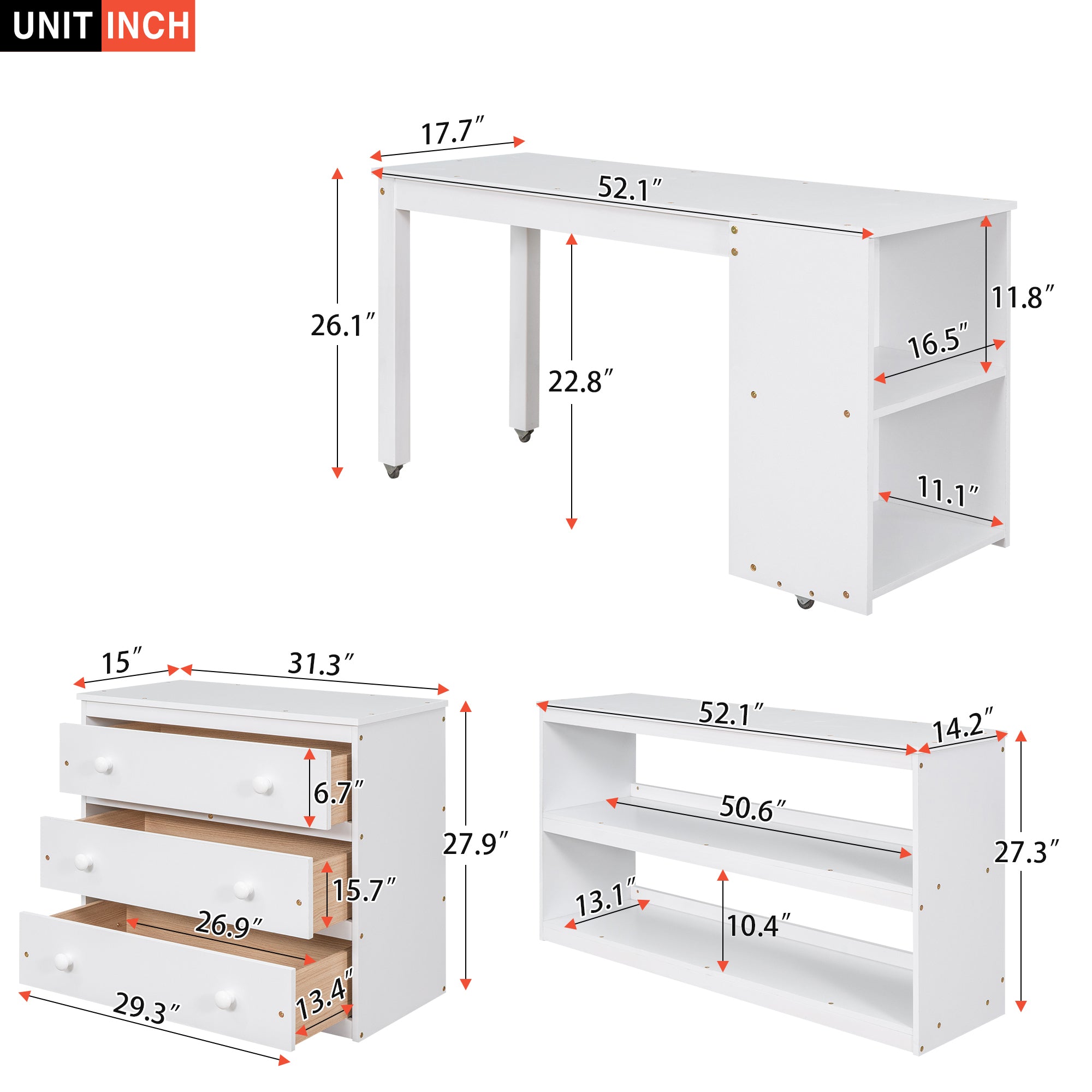 UNIT INCH

17.7″
52.1″
26.1″
22.8″
11.8″
16.5″
11.1″

15″
31.3″
6.7″
27.9″
15.7″
26.9″
13.4″
29.3″

52.1″
14.2″
50.6″
27.3″
13.1″
10.4″