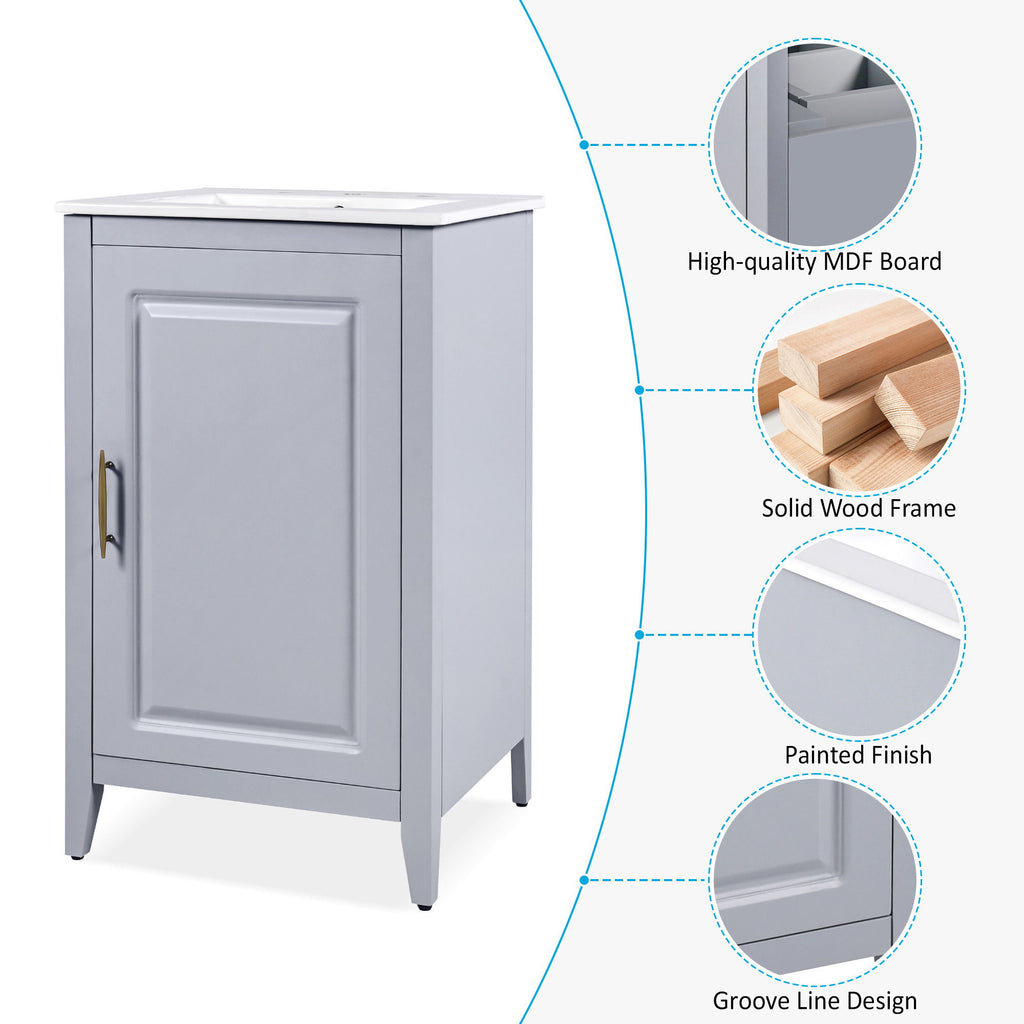 High-quality MDF Board

Solid Wood Frame

Painted Finish

Groove Line Design