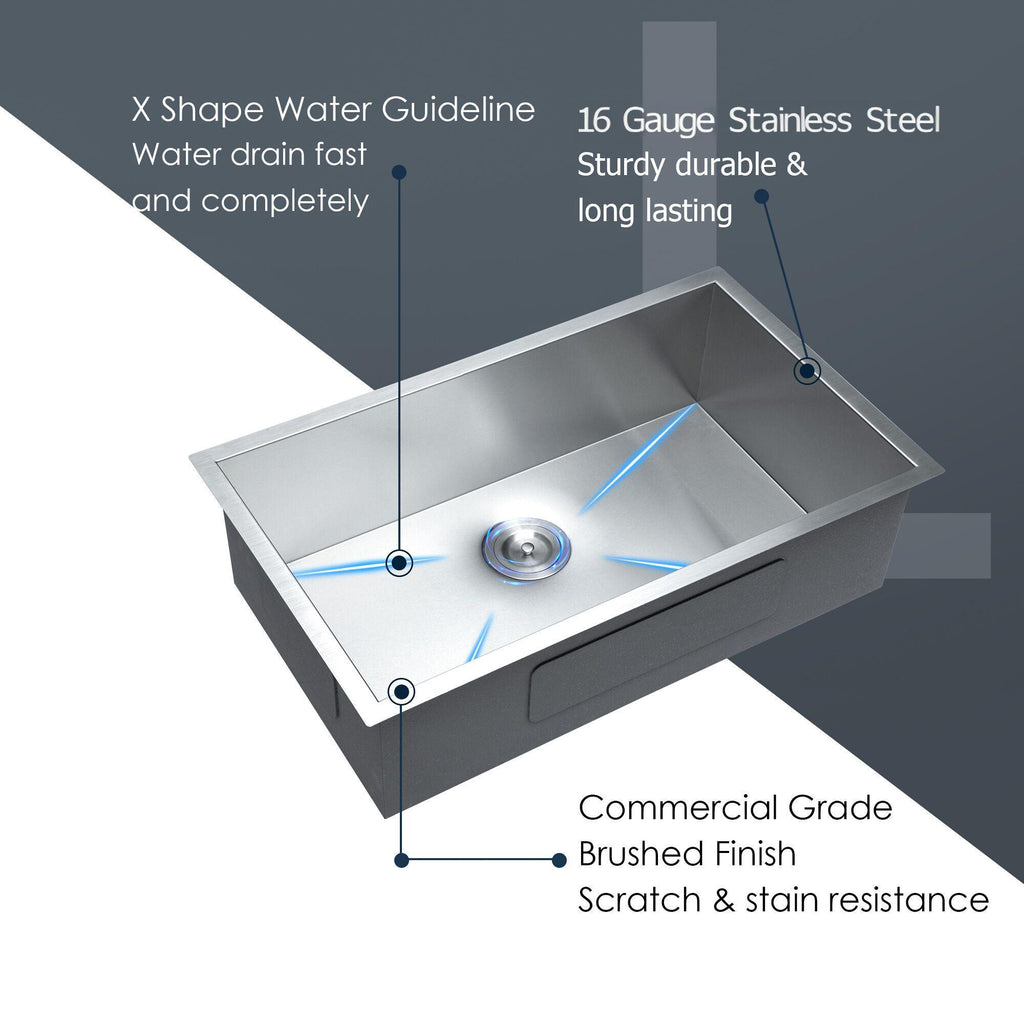 X Shape Water Guideline
Water drain fast
and completely

16 Gauge Stainless Steel
Sturdy durable &
long lasting

Commercial Grade
Brushed Finish
Scratch & stain resistance