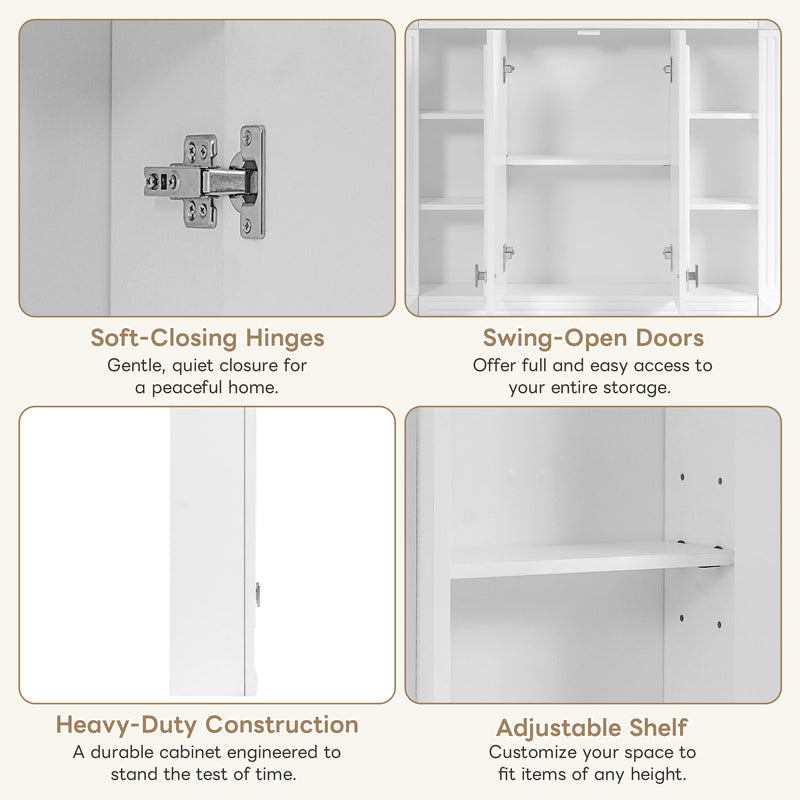 Soft-Closing Hinges
Gentle, quiet closure for a peaceful home.

Swing-Open Doors
Offer full and easy access to your entire storage.

Heavy-Duty Construction
A durable cabinet engineered to stand the test of time.

Adjustable Shelf
Customize your space to fit items of any height.