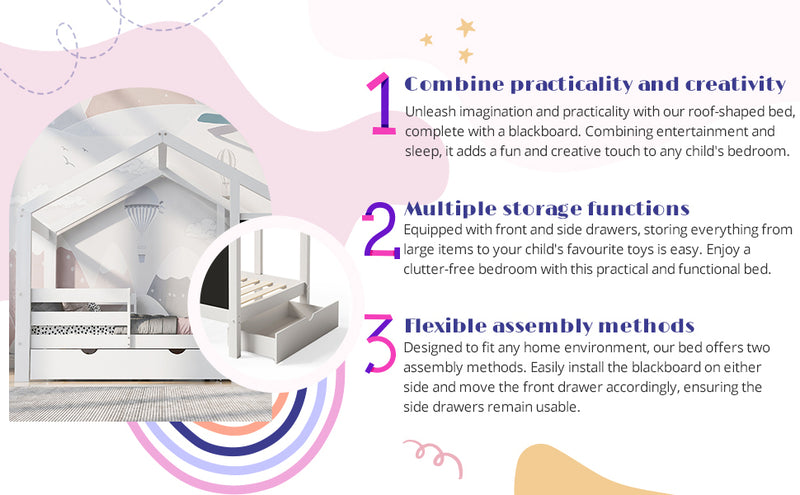 1 Combine practicality and creativity
Unleash imagination and practicality with our roof-shaped bed, complete with a blackboard. Combining entertainment and sleep, it adds a fun and creative touch to any child's bedroom.

2 Multiple storage functions
Equipped with front and side drawers, storing everything from large items to your child's favourite toys is easy. Enjoy a clutter-free bedroom with this practical and functional bed.

3 Flexible assembly methods
Designed to fit any home environment, our bed offers two assembly methods. Easily install the blackboard on either side and move the front drawer accordingly, ensuring the side drawers remain usable.