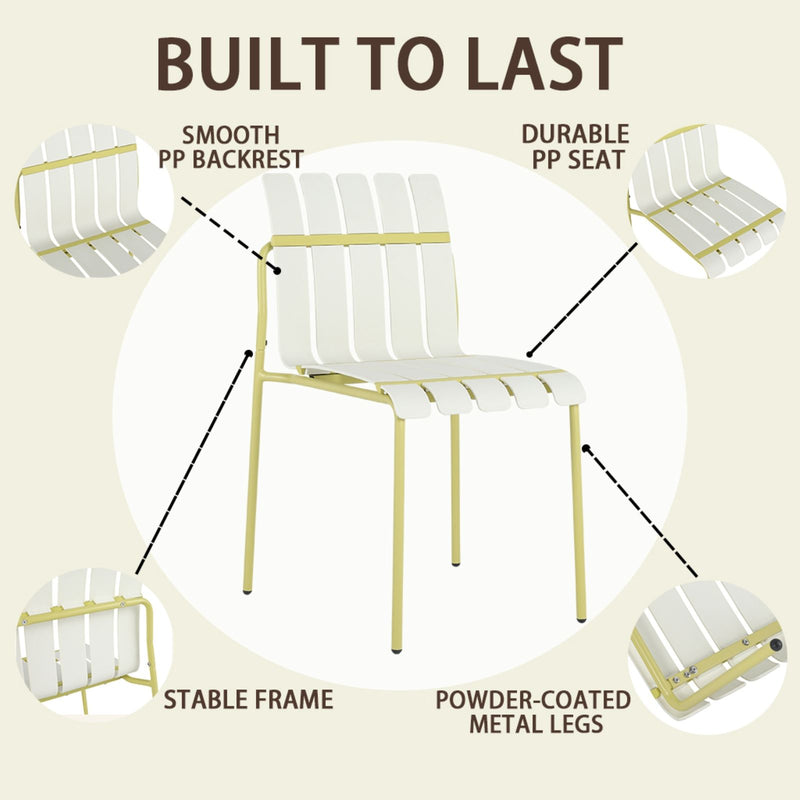 BUILT TO LAST

SMOOTH
PP BACKREST

DURABLE
PP SEAT

STABLE FRAME

POWDER-COATED
METAL LEGS