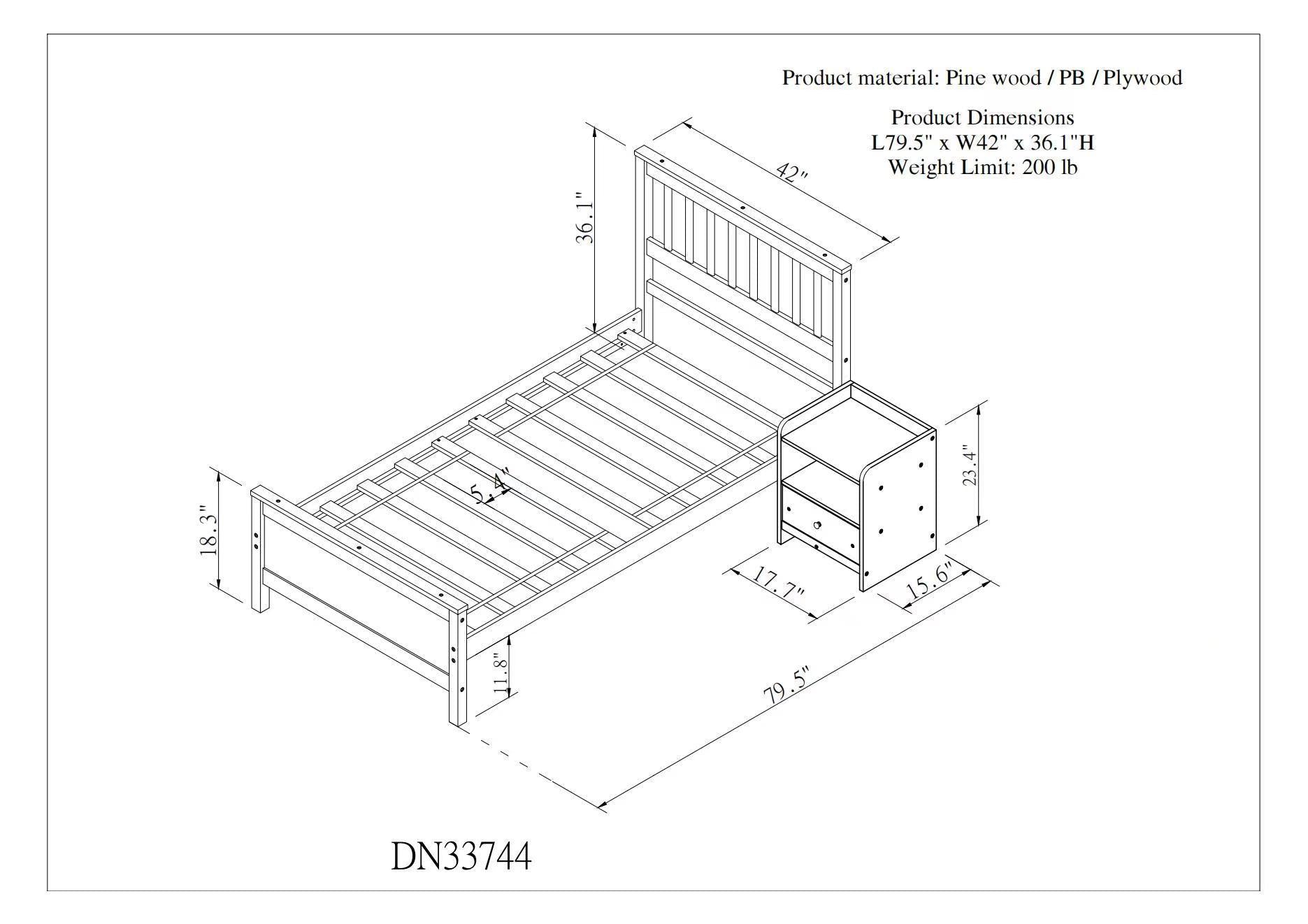 Product material: Pine wood / PB / Plywood

Product Dimensions
L79.5" x W42" x 36.1"H
Weight Limit: 200 lb

42"

36.1"

5.4"

18.3"

23.4"

17.7"

15.6"

11.8"

79.5"

DN33744