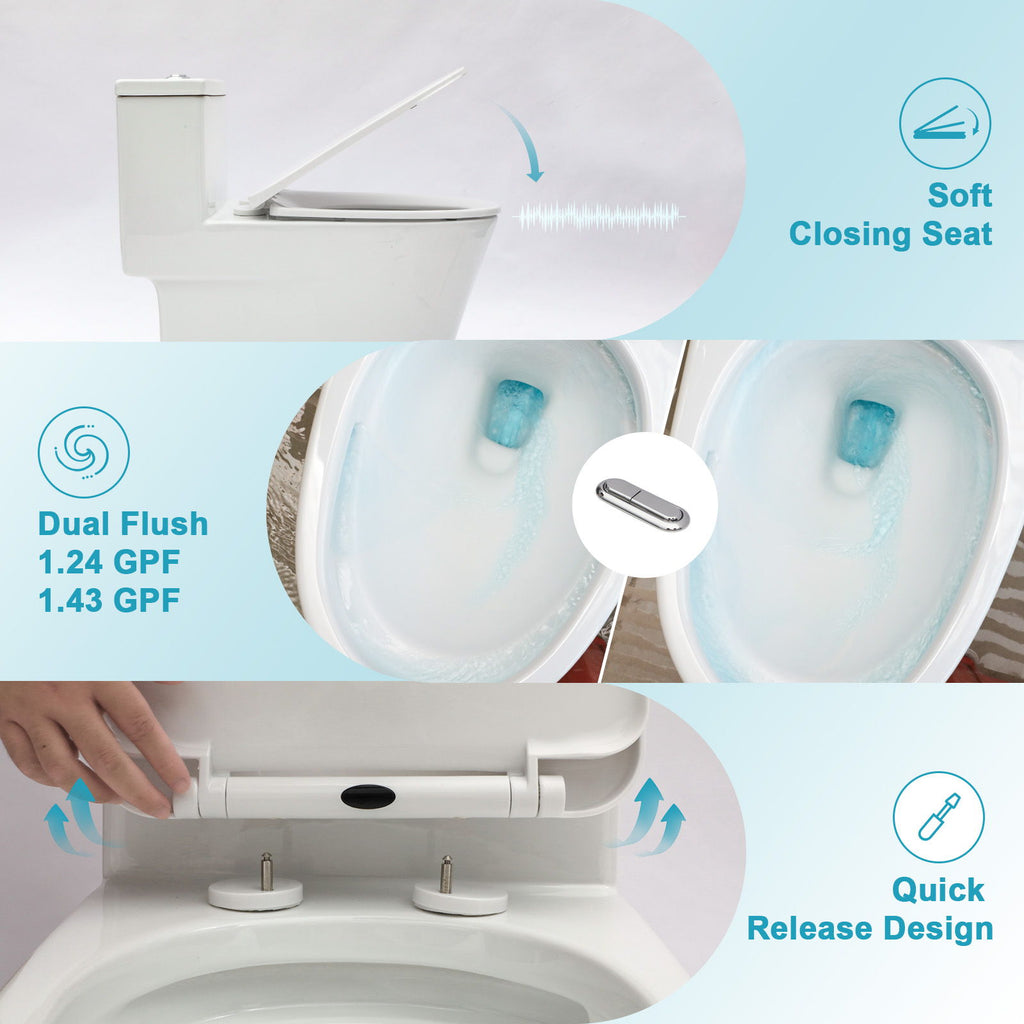 Soft Closing Seat

Dual Flush
1.24 GPF
1.43 GPF

Quick Release Design