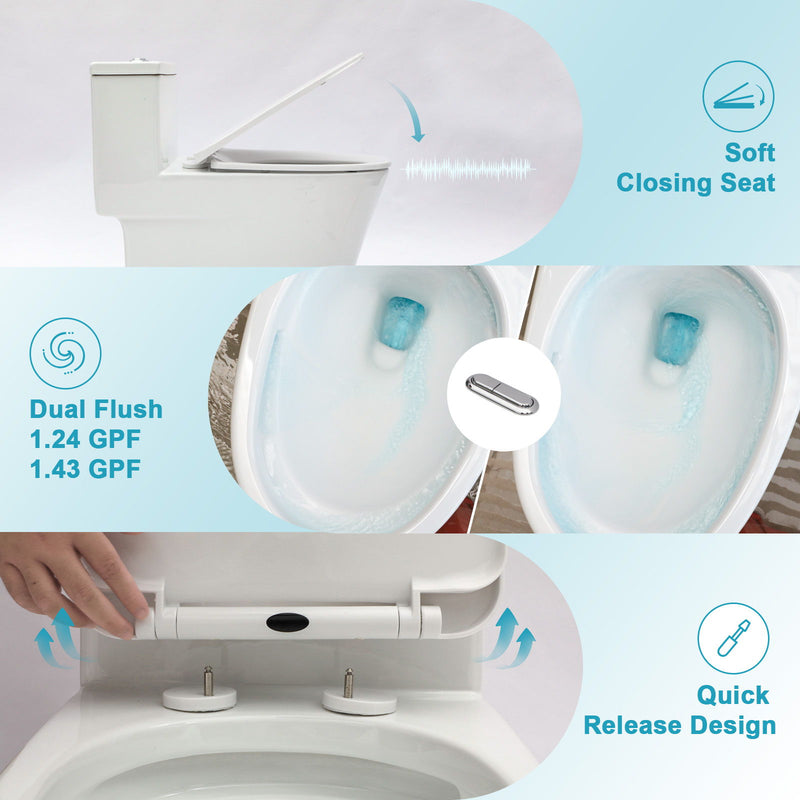 Soft Closing Seat

Dual Flush
1.24 GPF
1.43 GPF

Quick Release Design