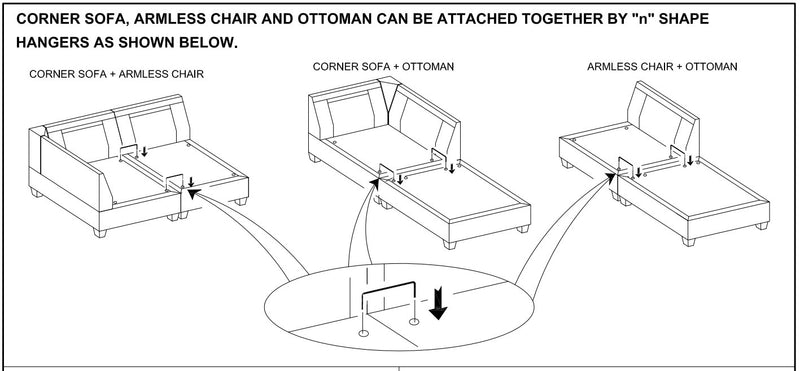 CORNER SOFA, ARMLESS CHAIR AND OTTOMAN CAN BE ATTACHED TOGETHER BY "n" SHAPE HANGERS AS SHOWN BELOW.

CORNER SOFA + ARMLESS CHAIR

CORNER SOFA + OTTOMAN

ARMLESS CHAIR + OTTOMAN