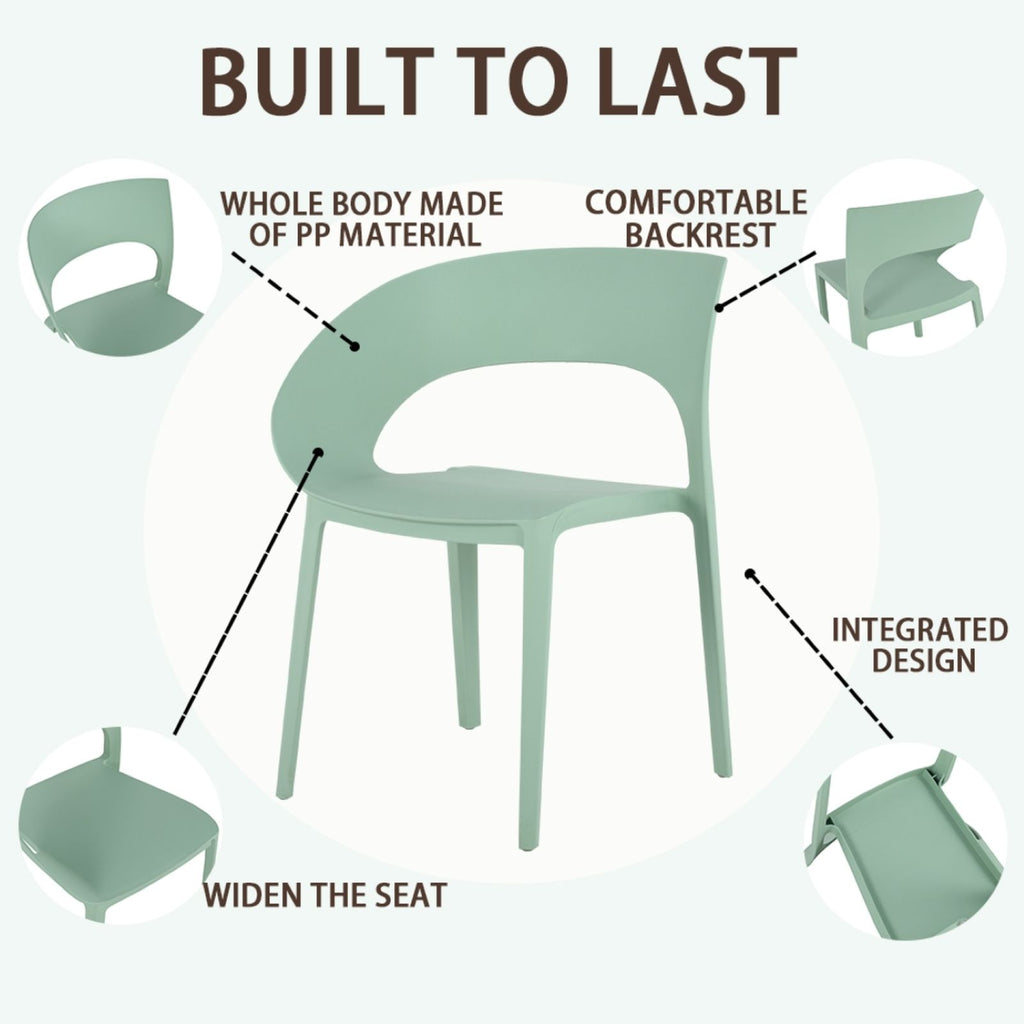 BUILT TO LAST

WHOLE BODY MADE OF PP MATERIAL

COMFORTABLE BACKREST

INTEGRATED DESIGN

WIDEN THE SEAT