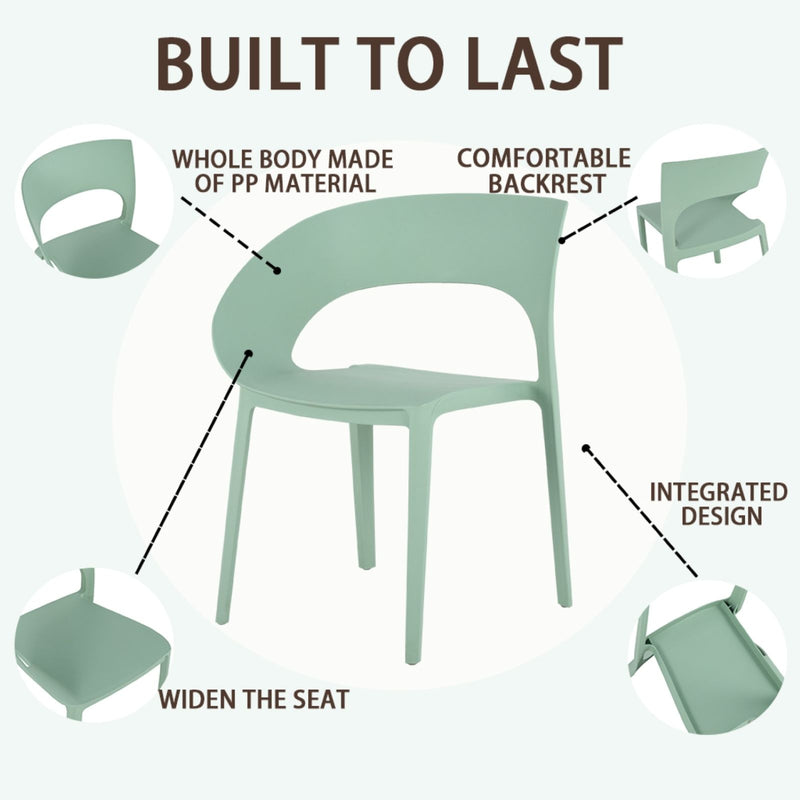 BUILT TO LAST

WHOLE BODY MADE OF PP MATERIAL

COMFORTABLE BACKREST

INTEGRATED DESIGN

WIDEN THE SEAT