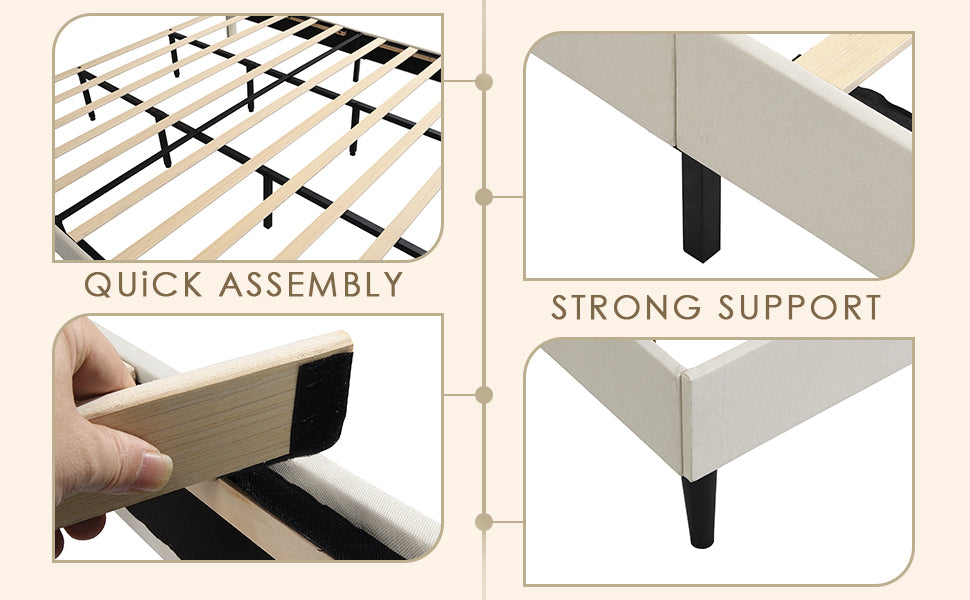 QUiCK ASSEMBLY

STRONG SUPPORT