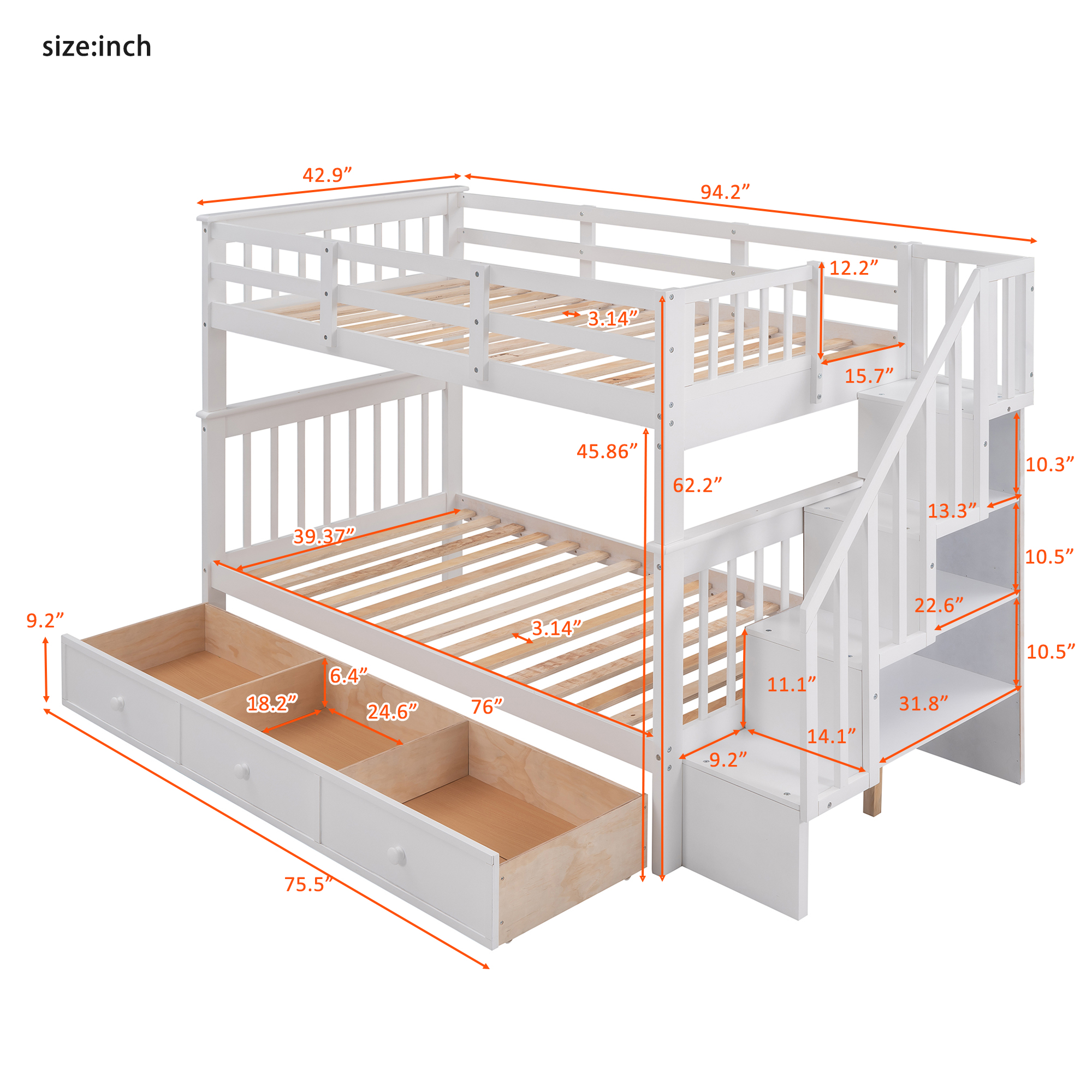 size:inch

42.9”
94.2”
12.2”
3.14”
15.7”
45.86”
62.2”
10.3”
13.3”
39.37”
10.5”
22.6”
9.2”
3.14”
10.5”
6.4”
11.1”
18.2”
24.6”
76”
31.8”
14.1”
9.2”
75.5”