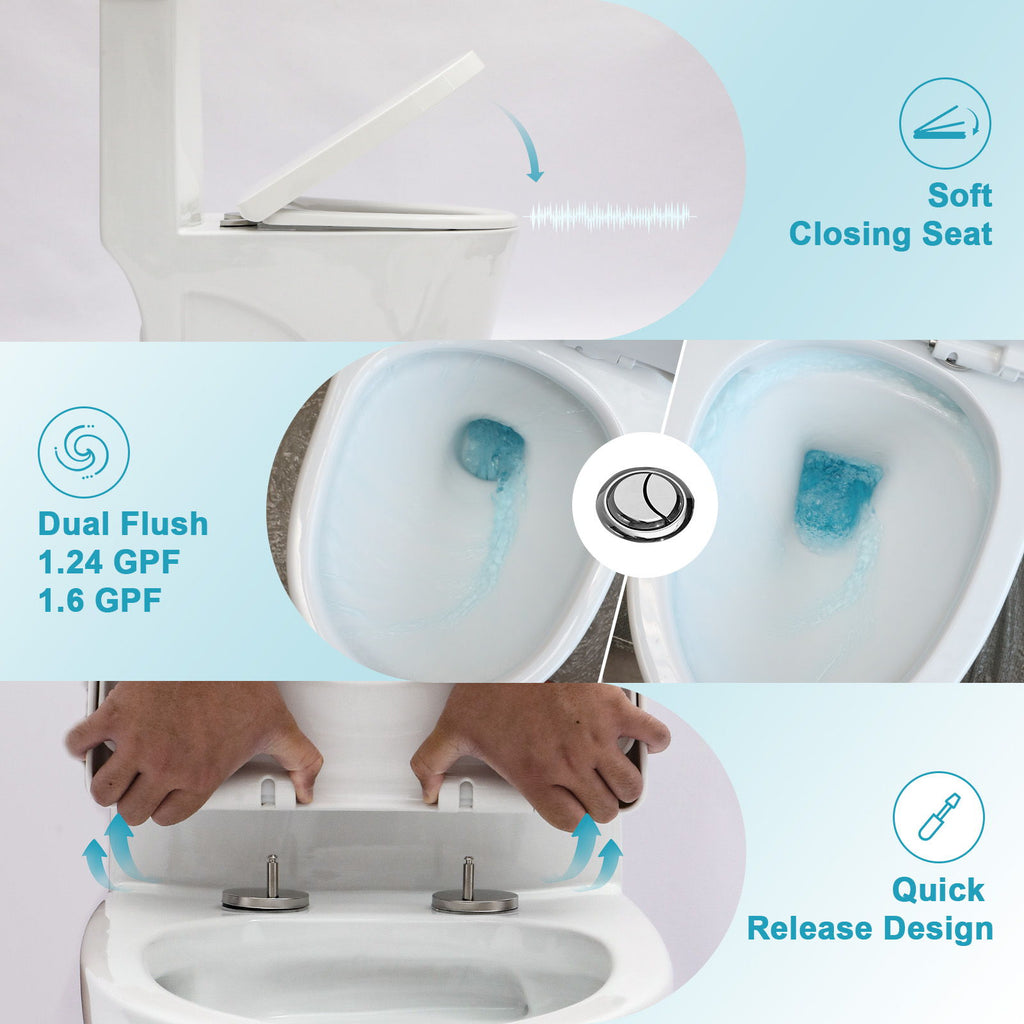 Soft Closing Seat

Dual Flush
1.24 GPF
1.6 GPF

Quick Release Design