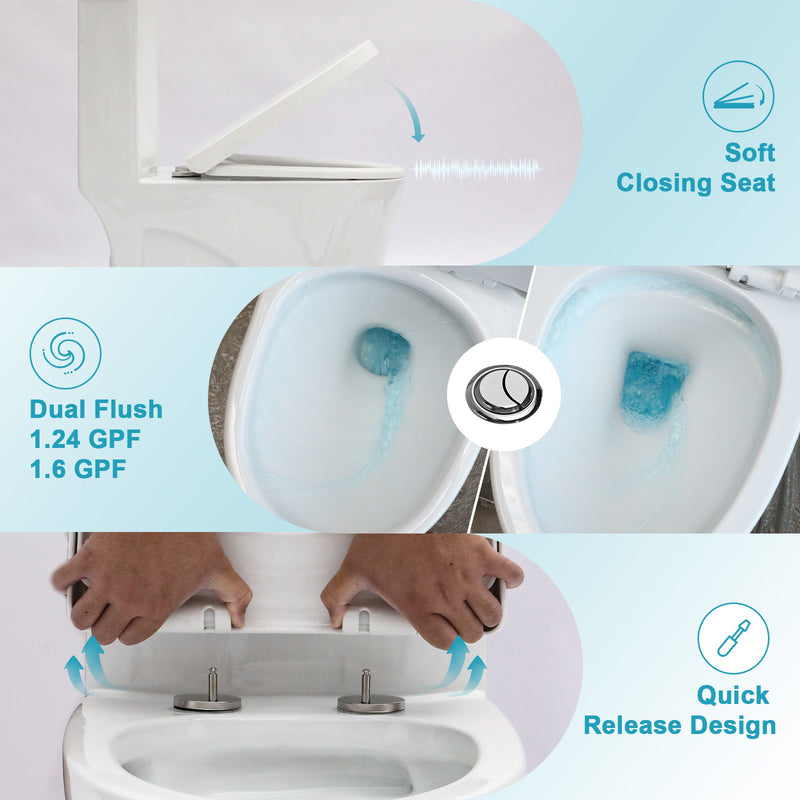 Soft Closing Seat

Dual Flush
1.24 GPF
1.6 GPF

Quick Release Design