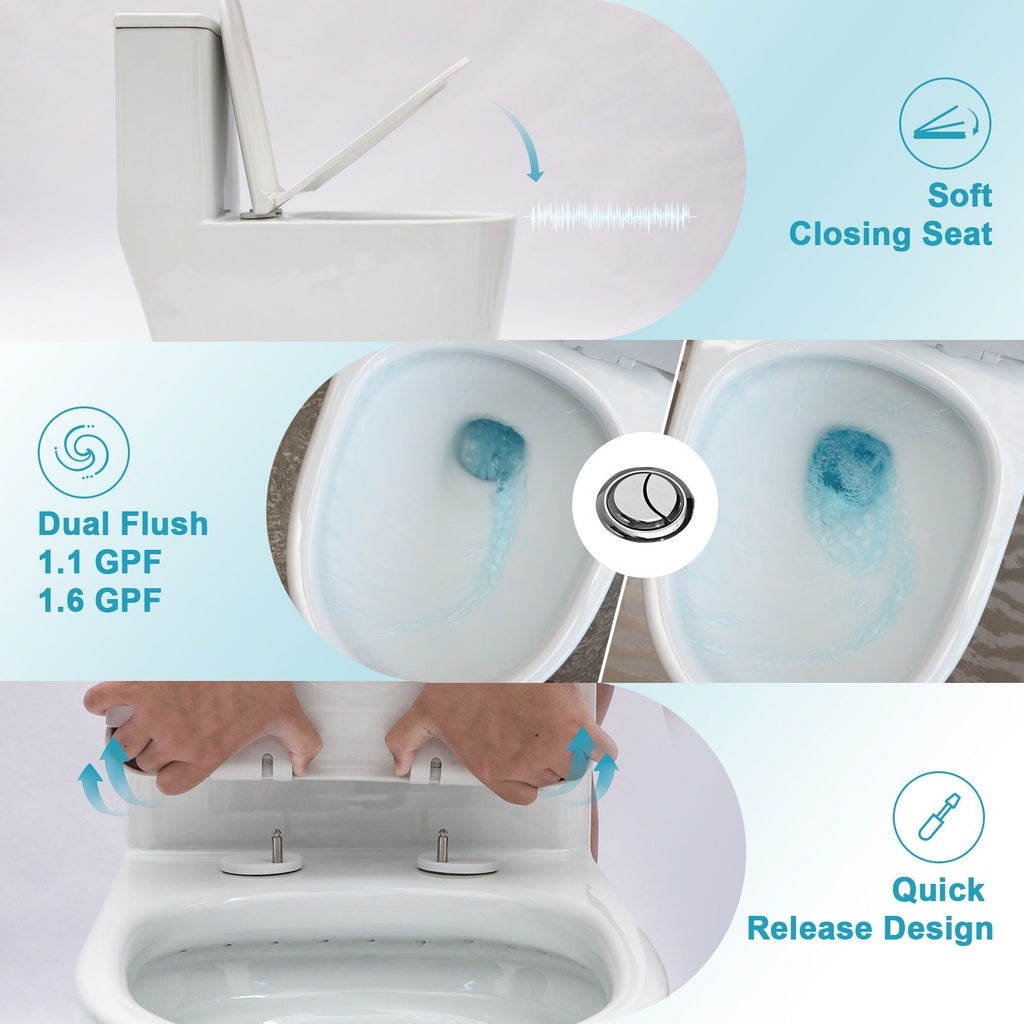 Soft
Closing Seat

Dual Flush
1.1 GPF
1.6 GPF

Quick
Release Design