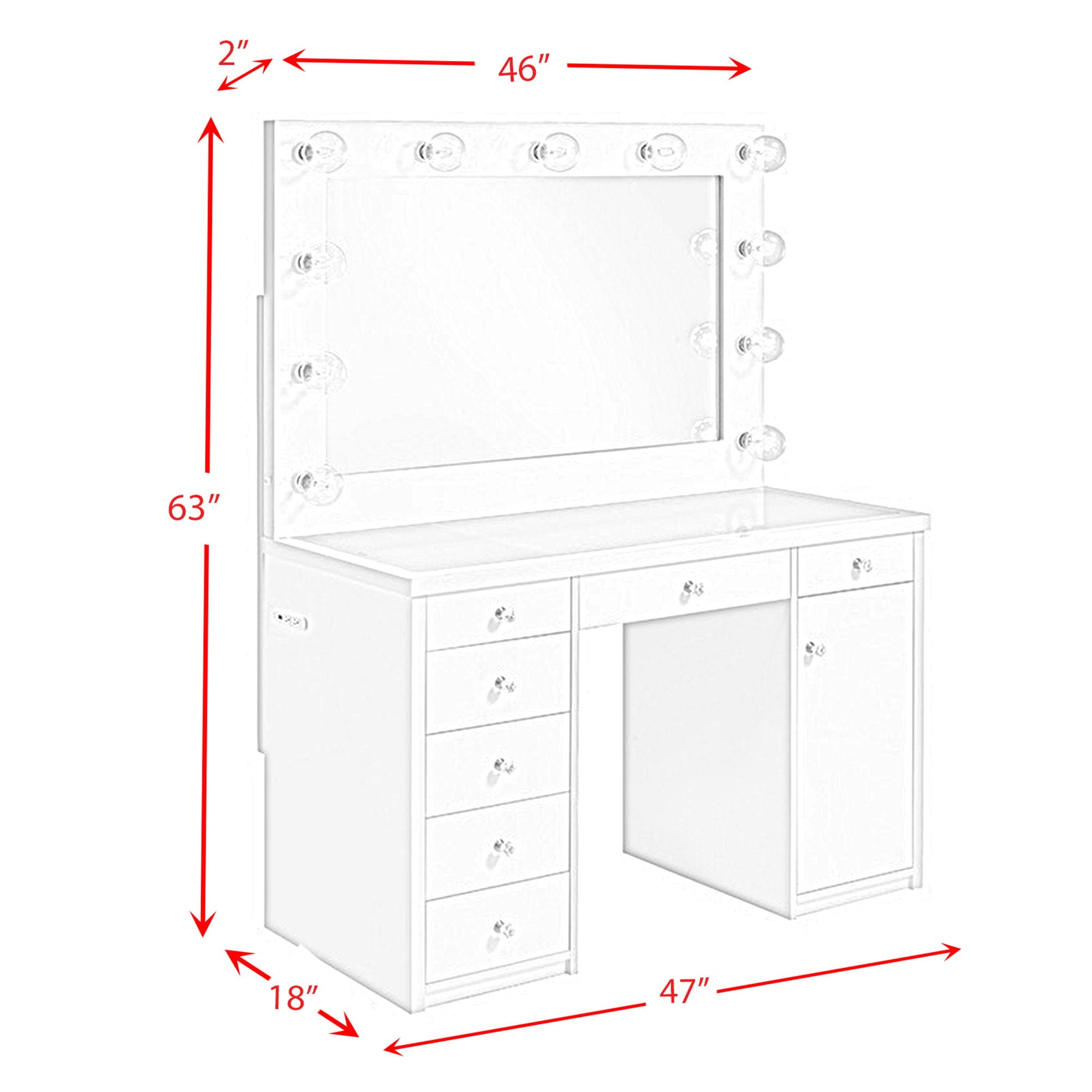 2″
46″
63″
18″
47″