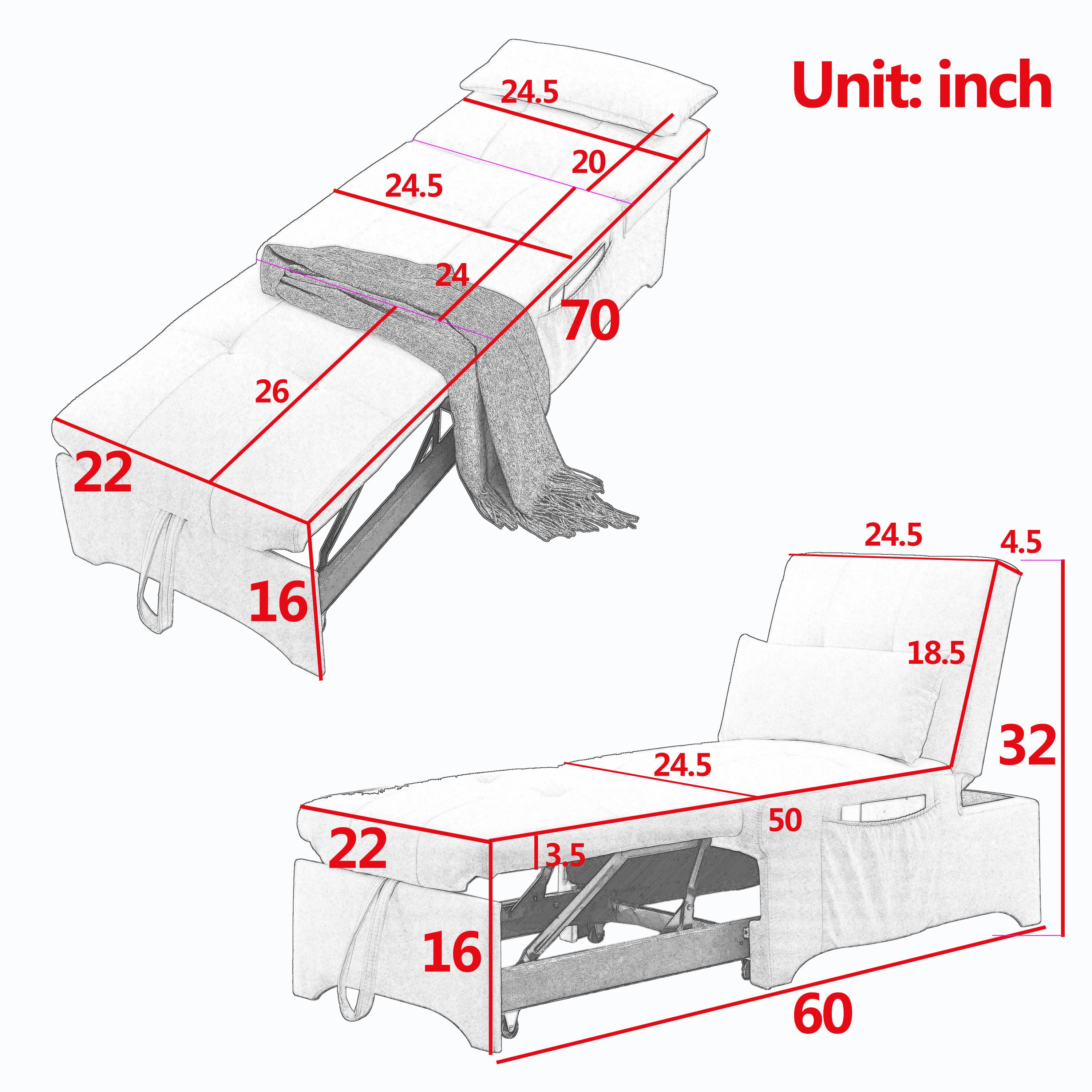 Unit: inch

24.5
20
24.5
24
70
26
22
16

24.5
4.5
18.5
32
24.5
50
22
3.5
16
60